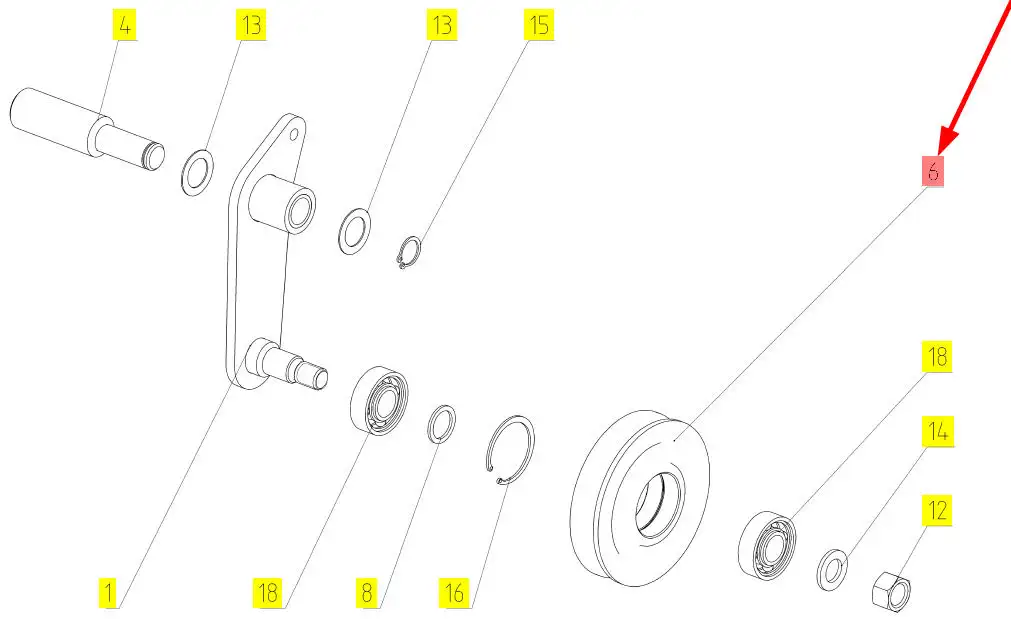 4
13
13
15
6
18
14
12
1
18
8
16