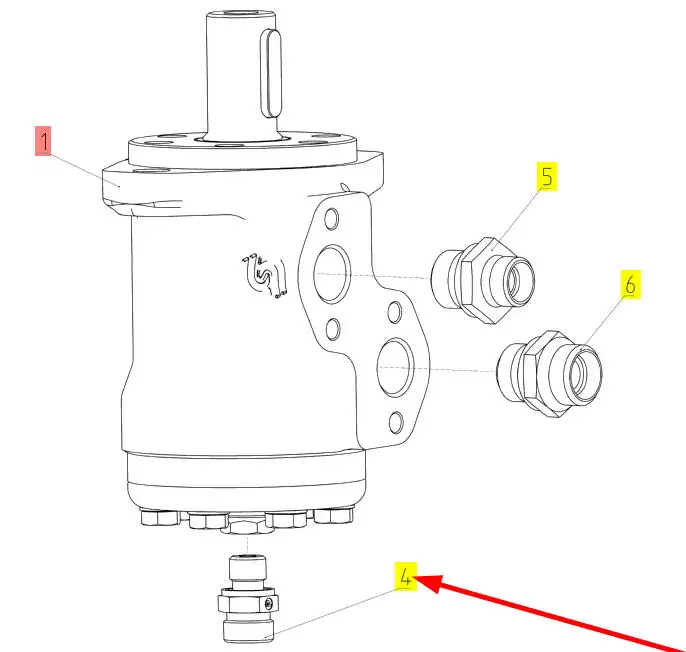 1
5
6
4