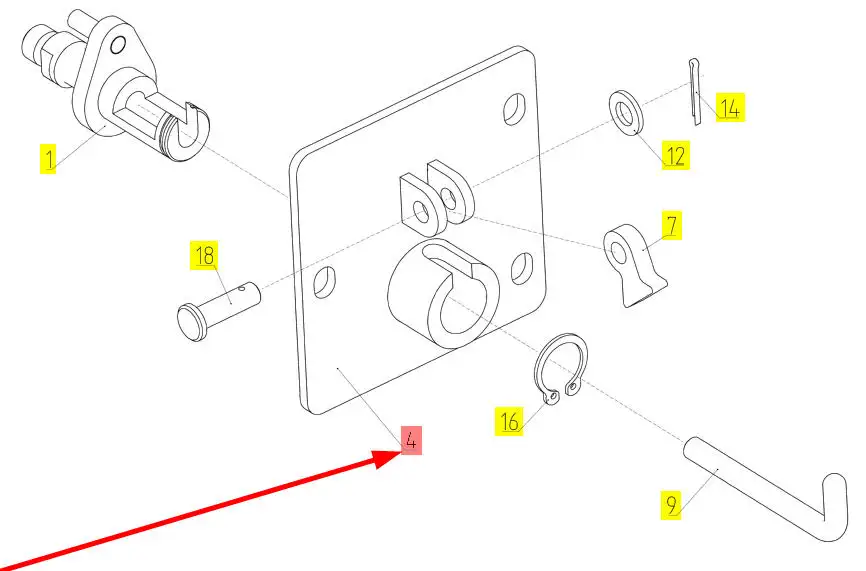 1
14
12
7
18
16
4
9