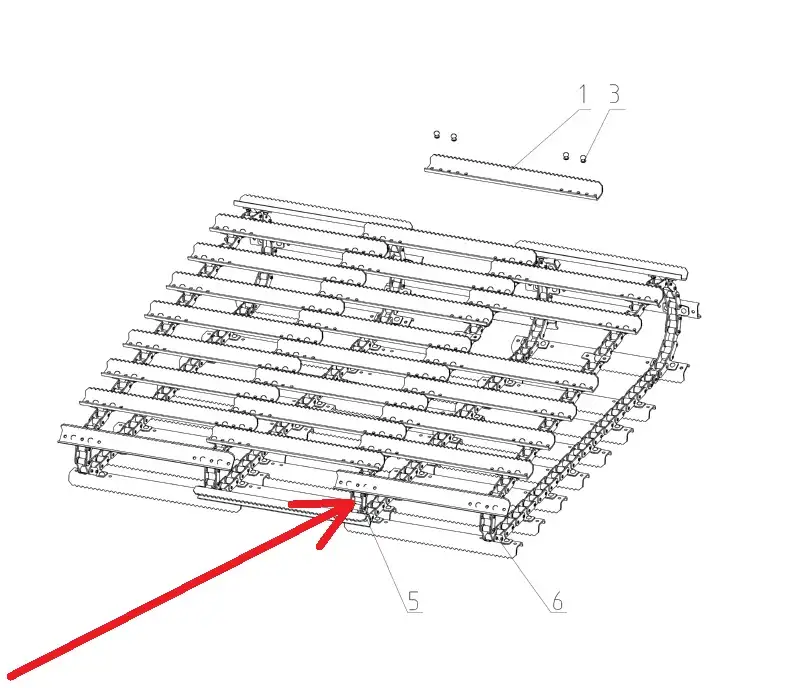 1
3
5
6