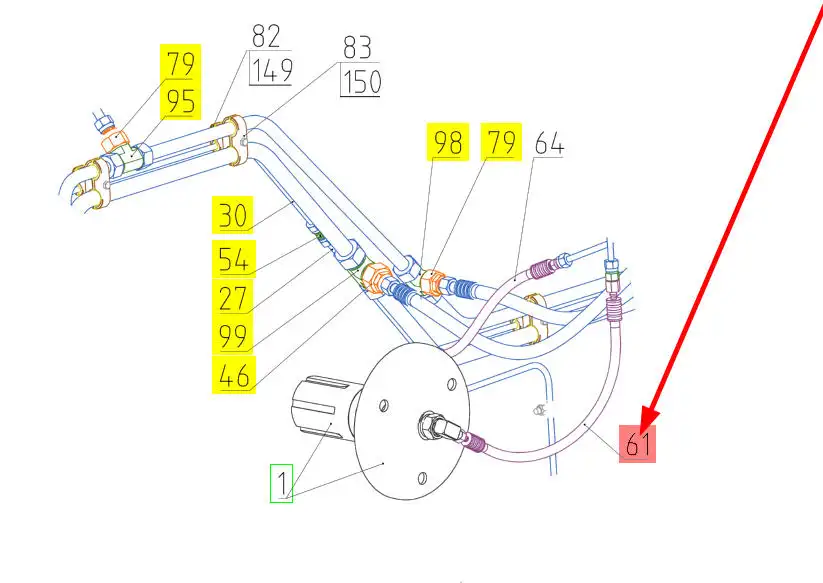 79
95
82
149
83
150
98
79
64
30
54
27
99
46
1
61