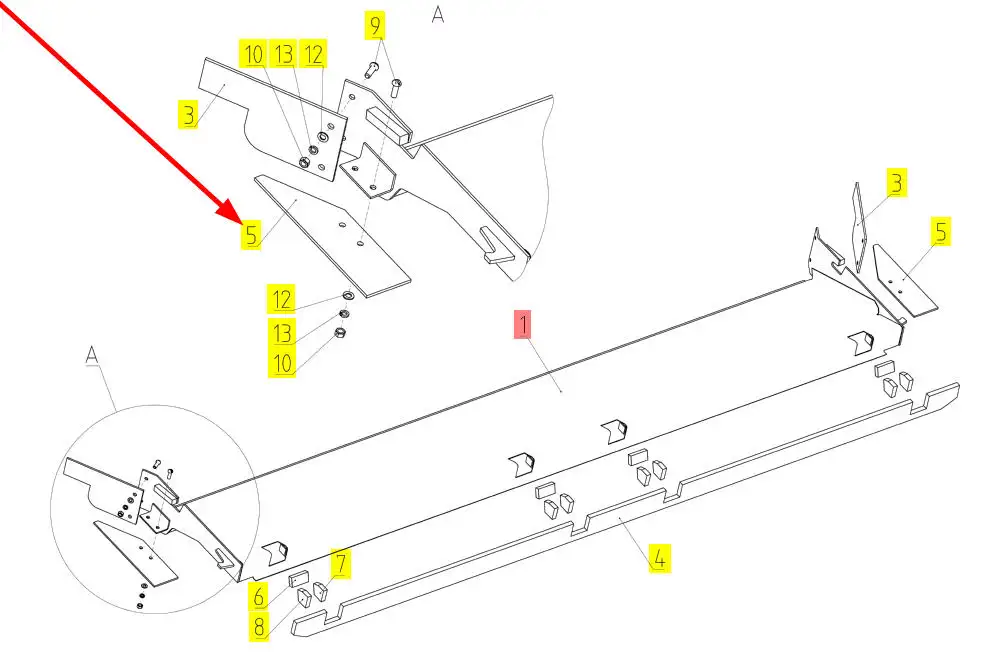 A
9
10
13
12
3
5
12
13
10
3
5
1
A
7
6
8
4