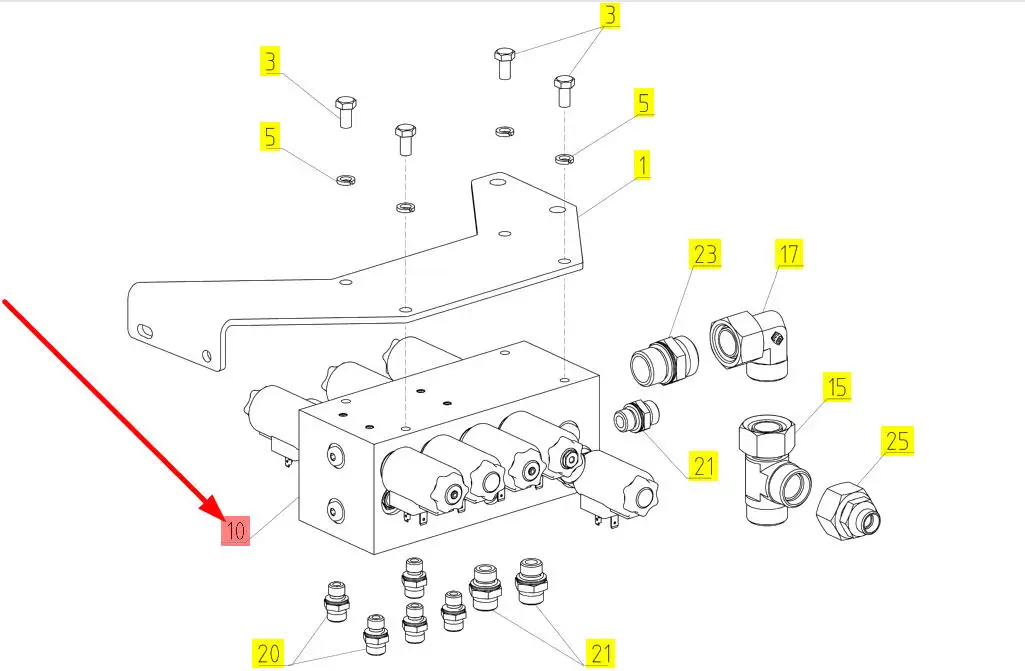 3
3
5
5
1
23
17
15
25
21
10
20
21