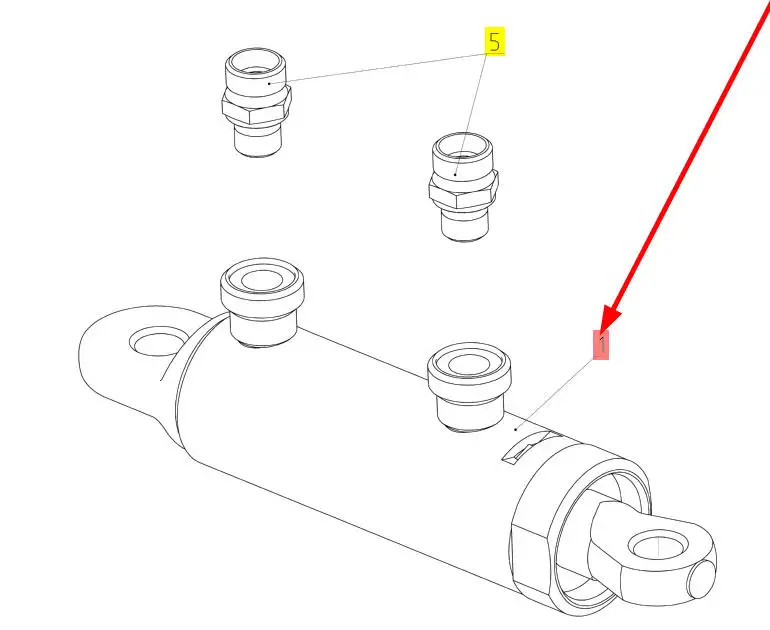 5

1