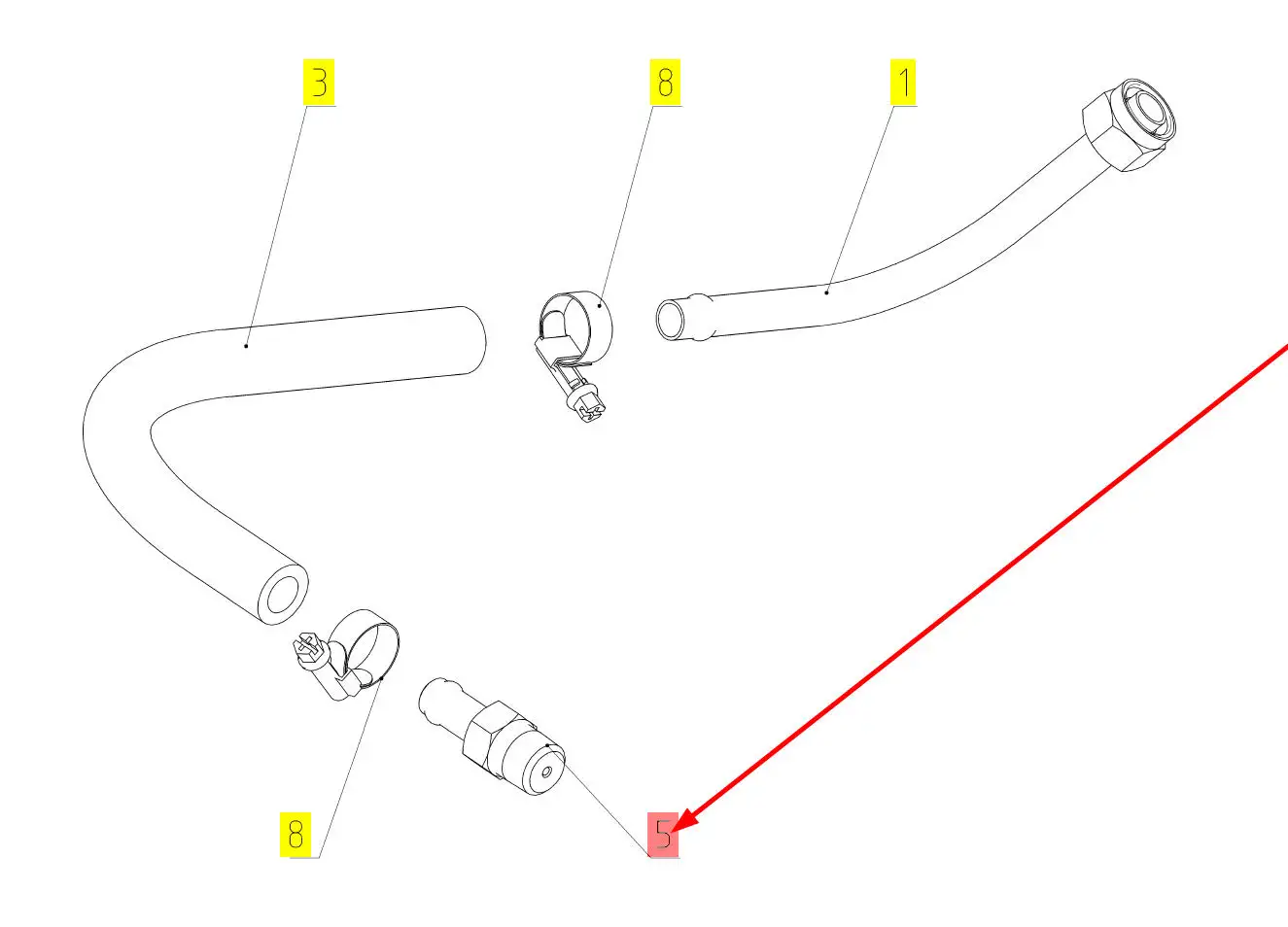 3

8

1

8

5