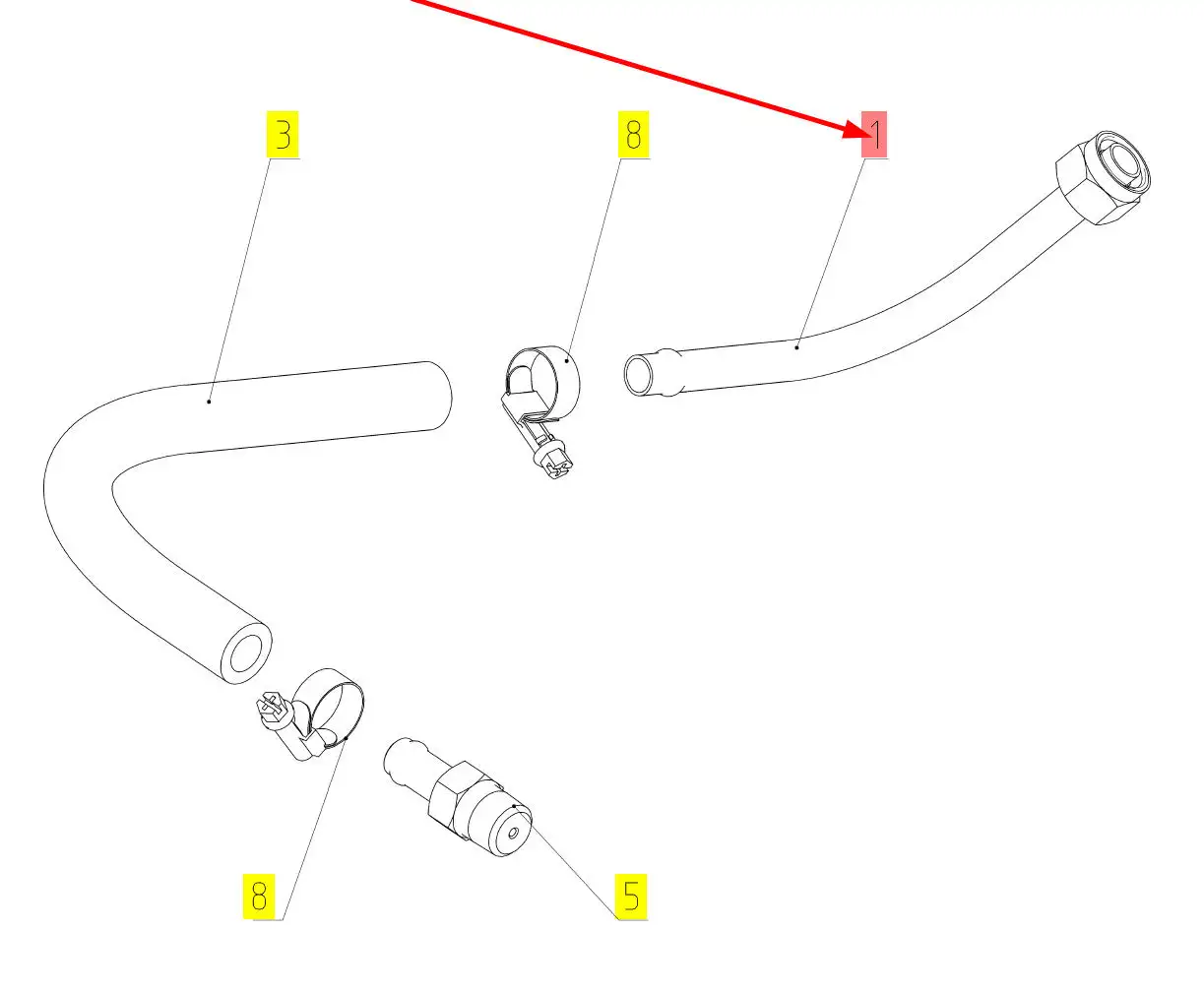 3
8
1
8
5