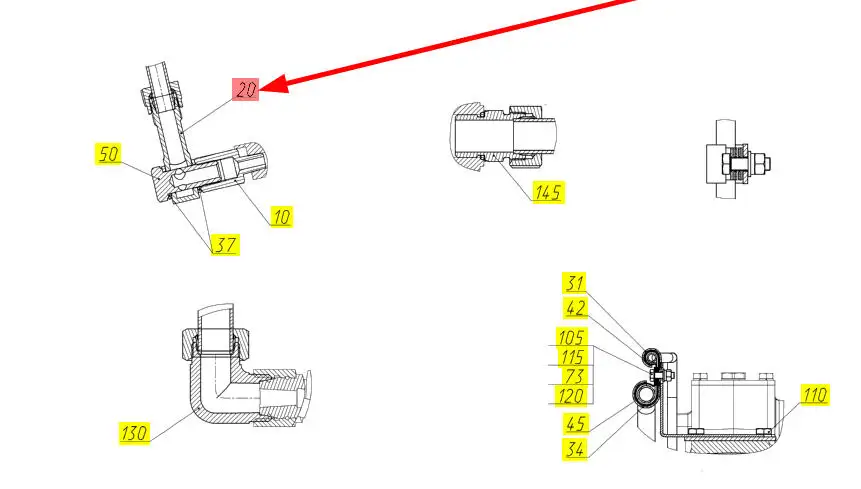 20
50
10
37
145
130
31
42
105
115
73
120
45
34
110