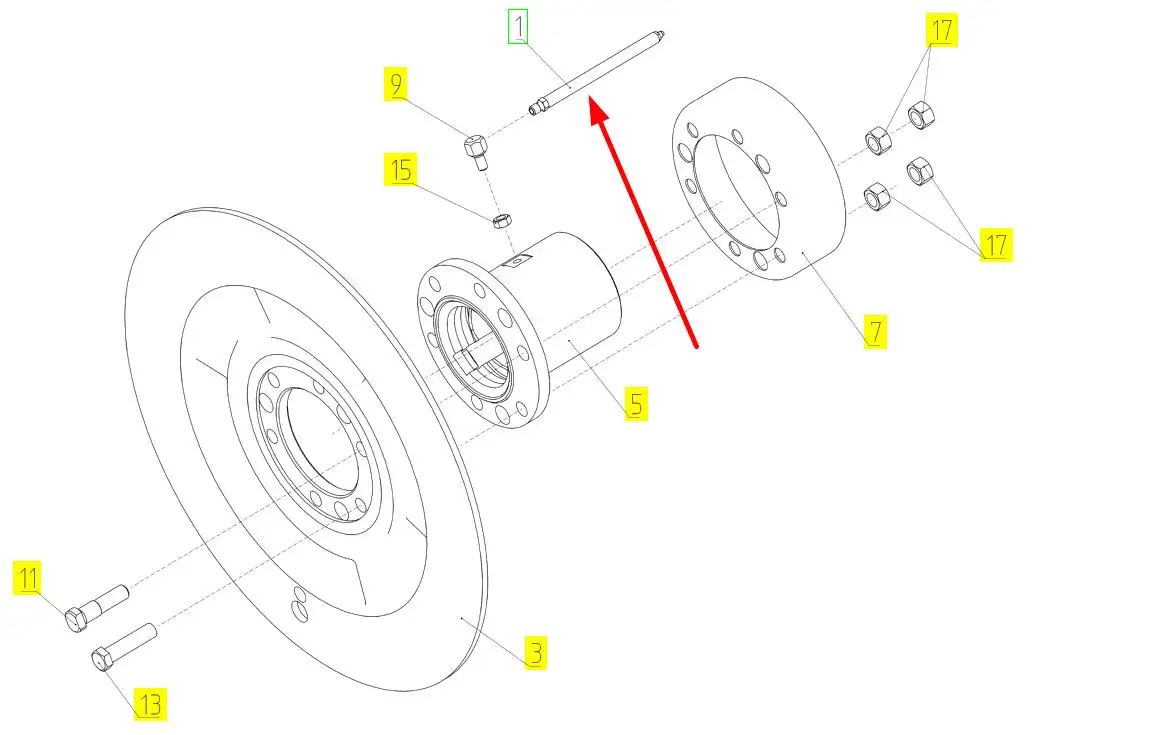 1
9
17
15
17
7
5
11
3
13