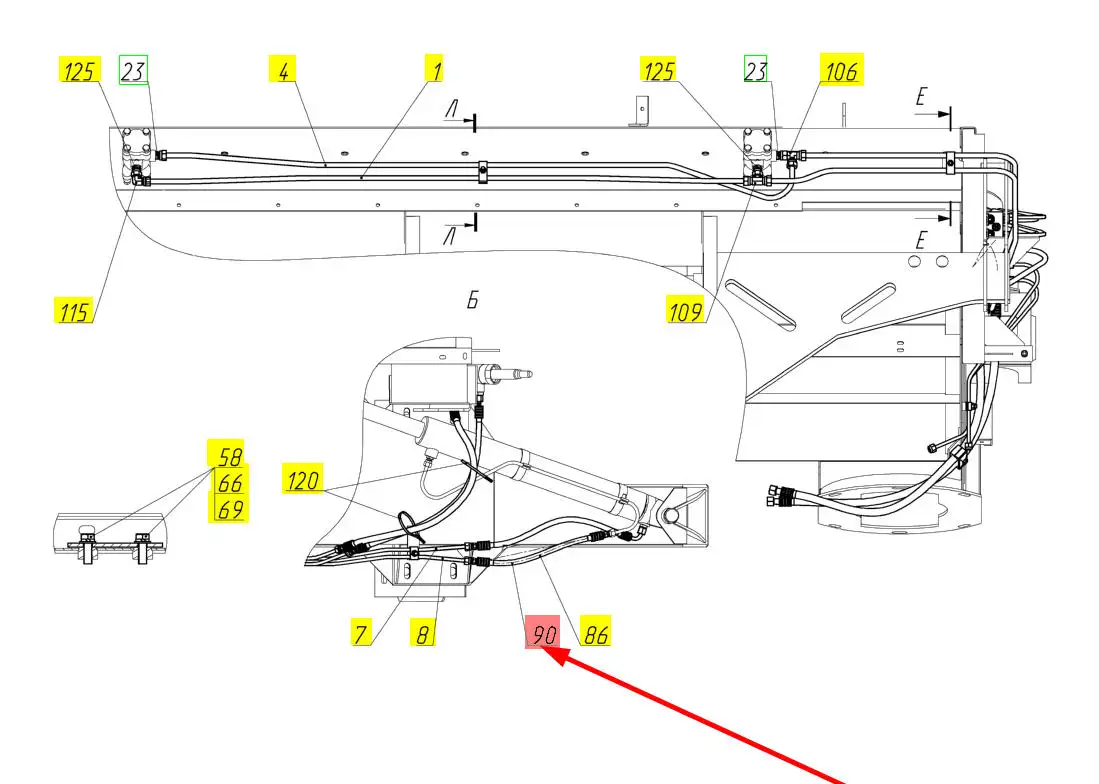 125
23
4
1
125
23
106
Л
Л
Е
Е
115
Б
109
58
66
69
120
7
8
90
86