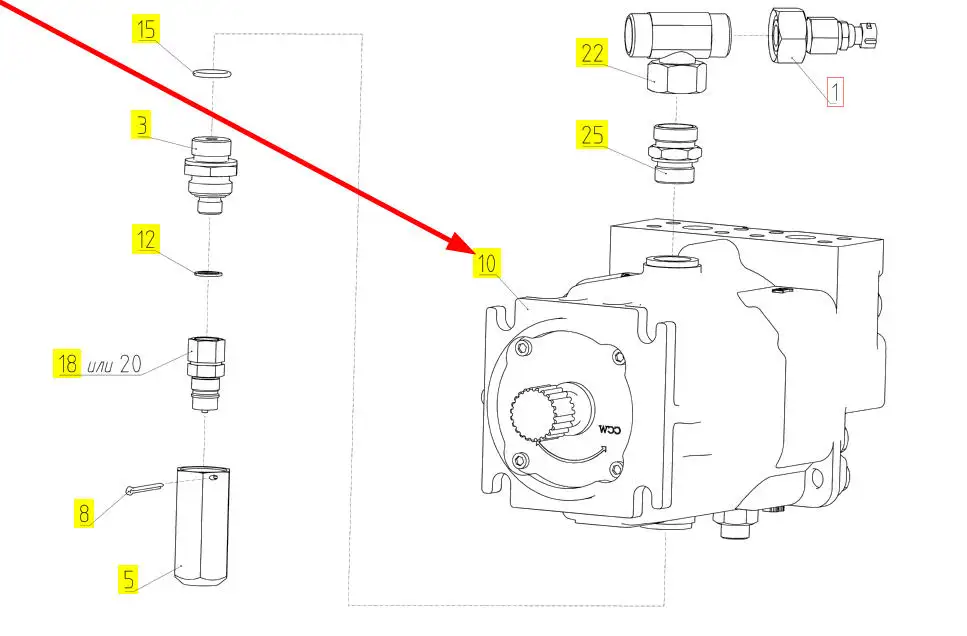 15

3

12

18 или 20

8

5

22

1

25

10

CCW