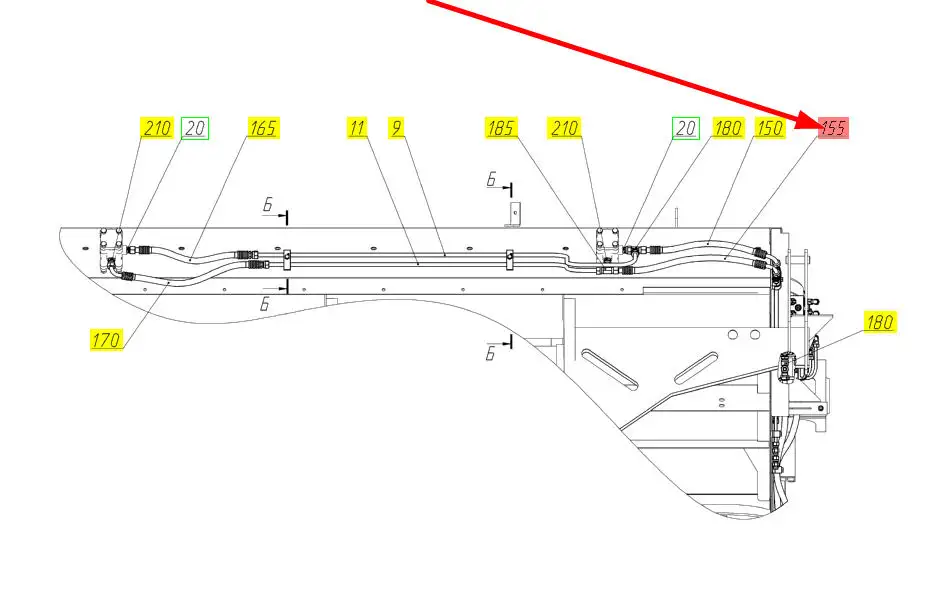 210
20
165
11
9
185
210
20
180
150
155
Б
Б
Б
Б
170
180