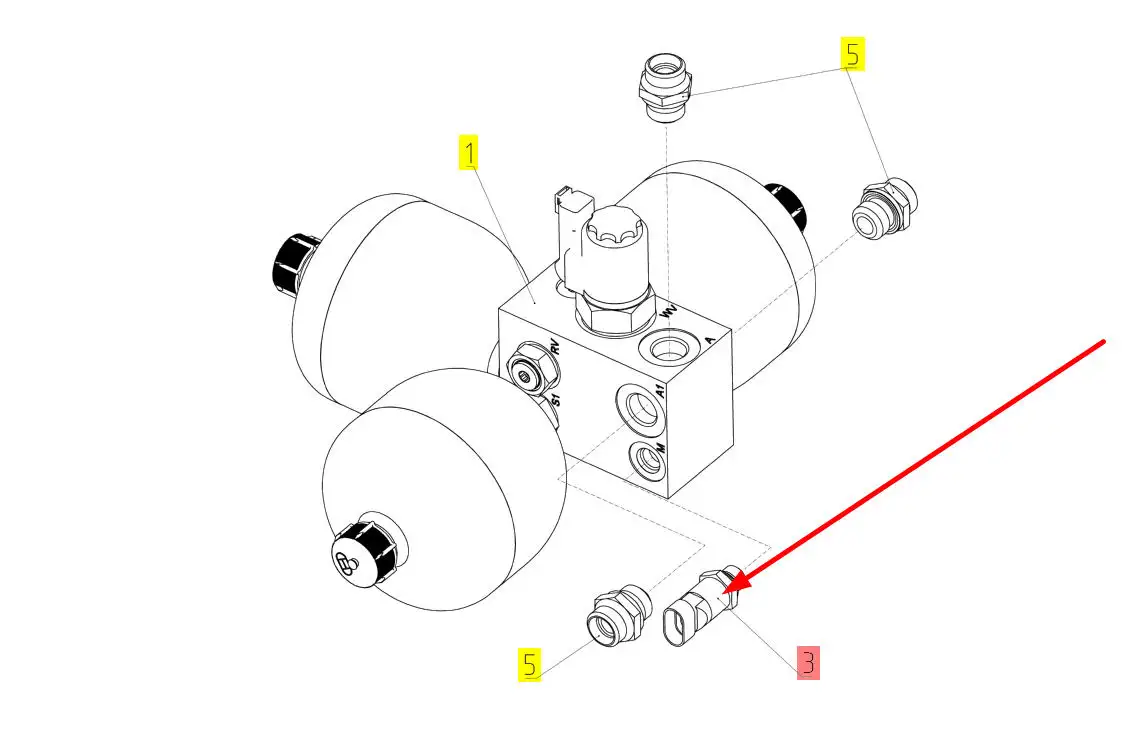 5
1
WV
A
RV
A1
S1
M
5
3