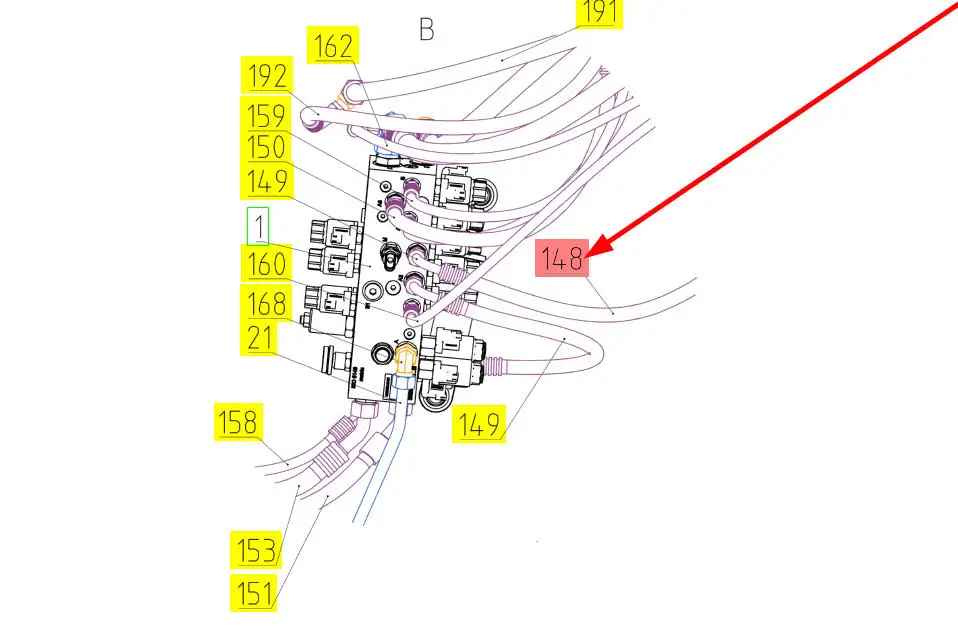 B
191
162
192
159
150
149
1
160
168
21
148
149
158
153
151