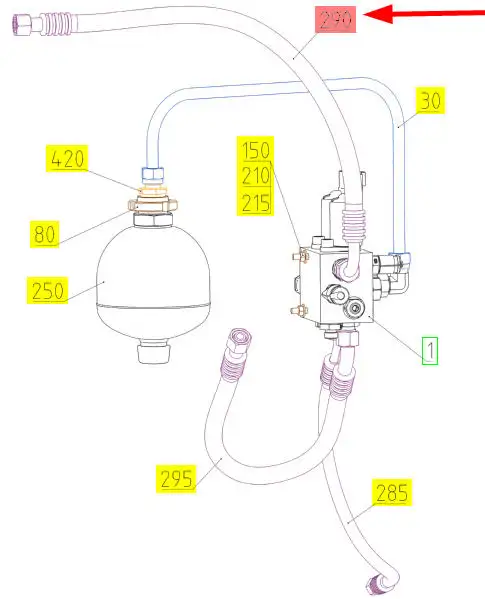 290
30
420
150
210
215
80
250
1
295
285