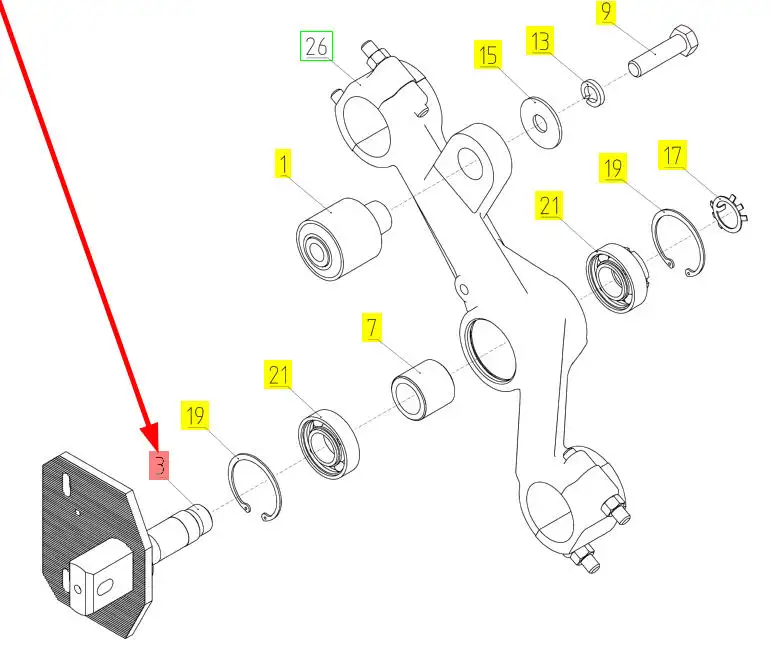 26
15
13
9
1
19
17
21
7
21
19
3