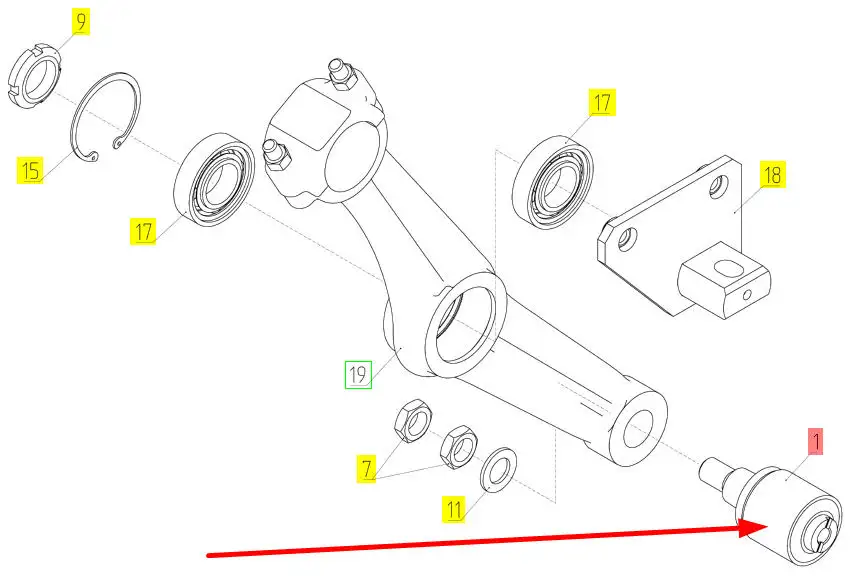 9
15
17
17
18
19
7
11
1