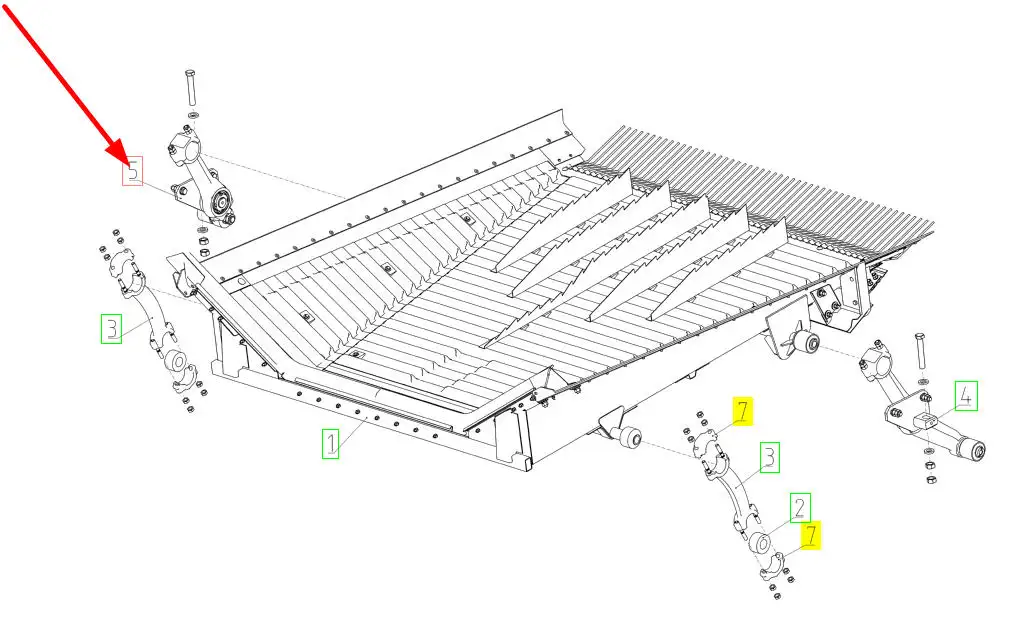 5
3
1
7
3
2
7
4