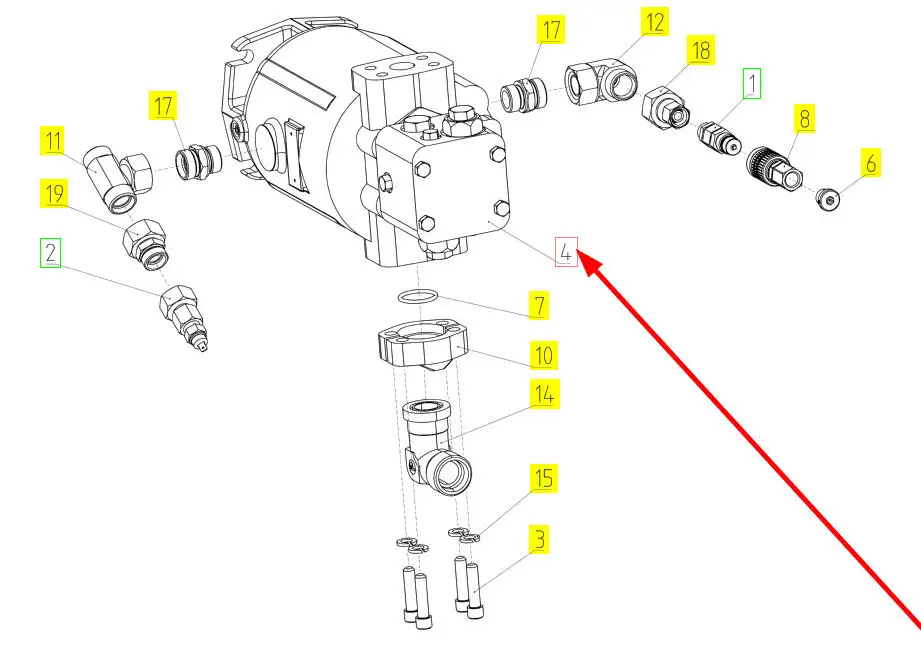 17
12
18
1
8
6
17
11
19
2
4
7
10
14
15
3