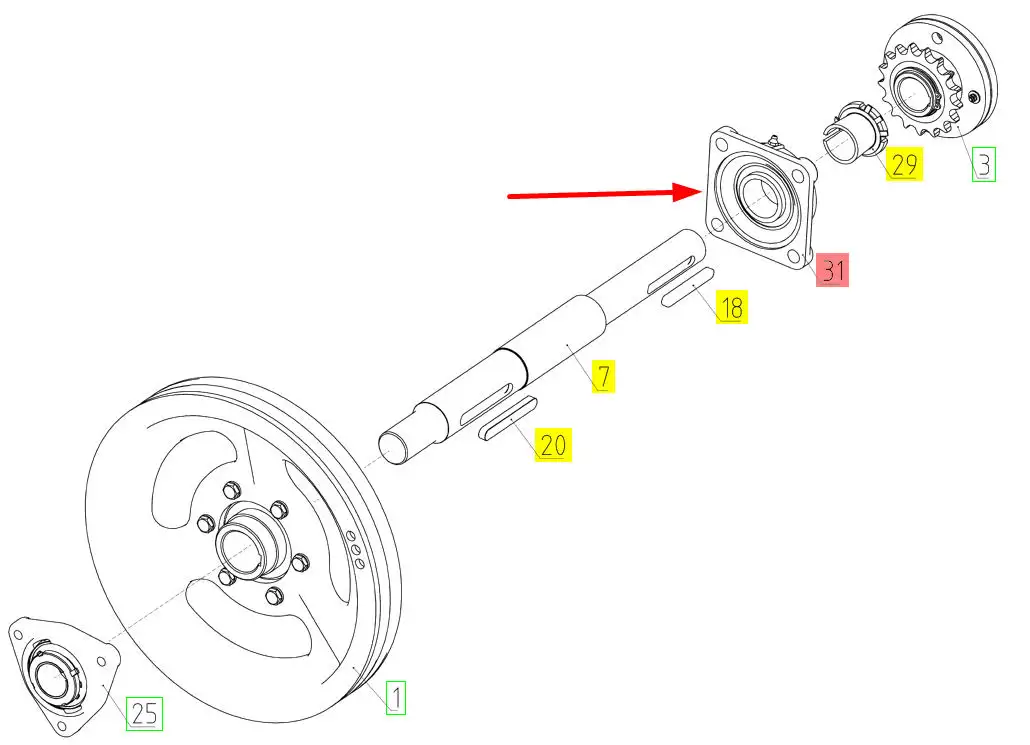 3
29
31
18
7
20
1
25