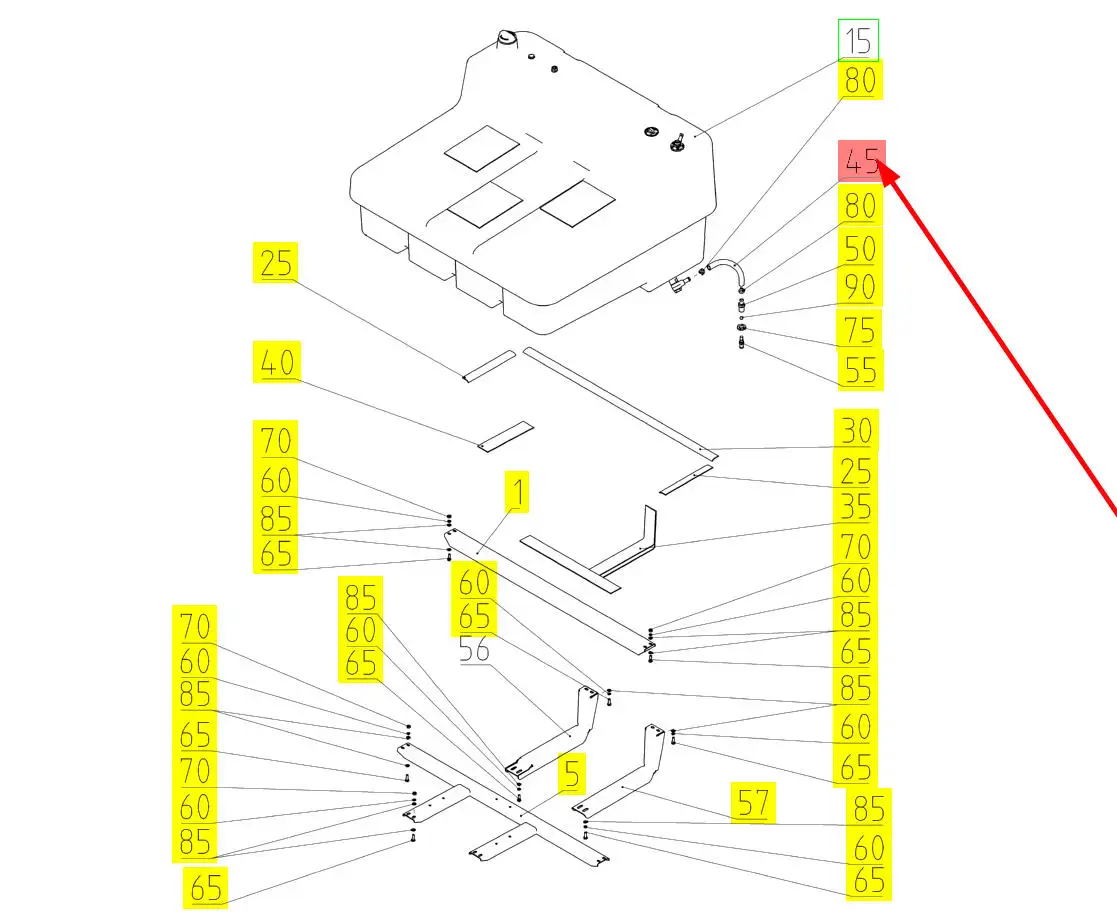 15
80
45
80
50
90
75
55
25
40
30
25
35
70
60
85
65
1
70
60
85
65
85
60
65
60
65
56
85
60
65
70
60
85
65
70
60
85
65
5
57
85
60
65