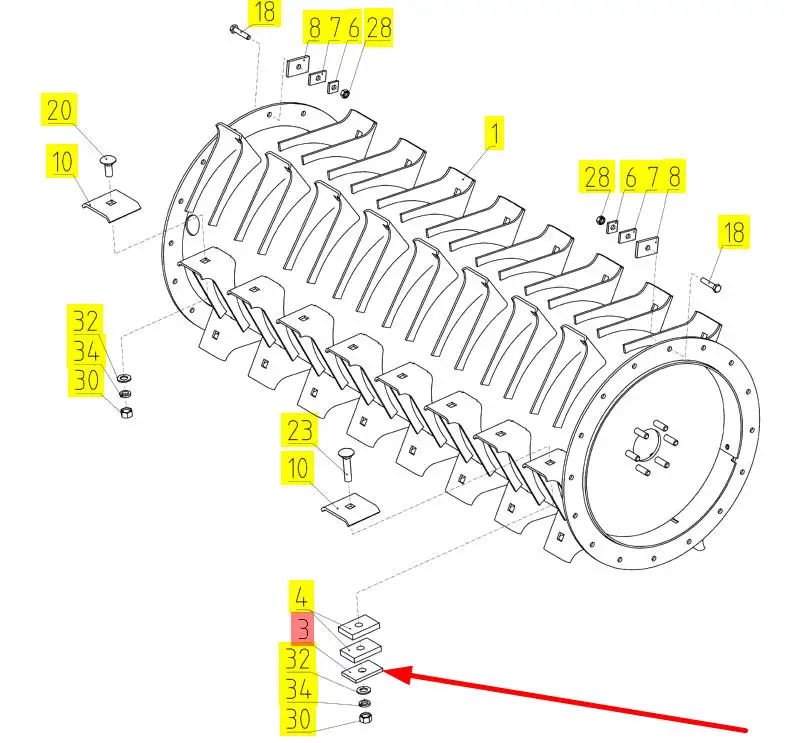 18
8 7 6 28
20
10
1
28 6 7 8
18
32
34
30
23
10
4
3
32
34
30