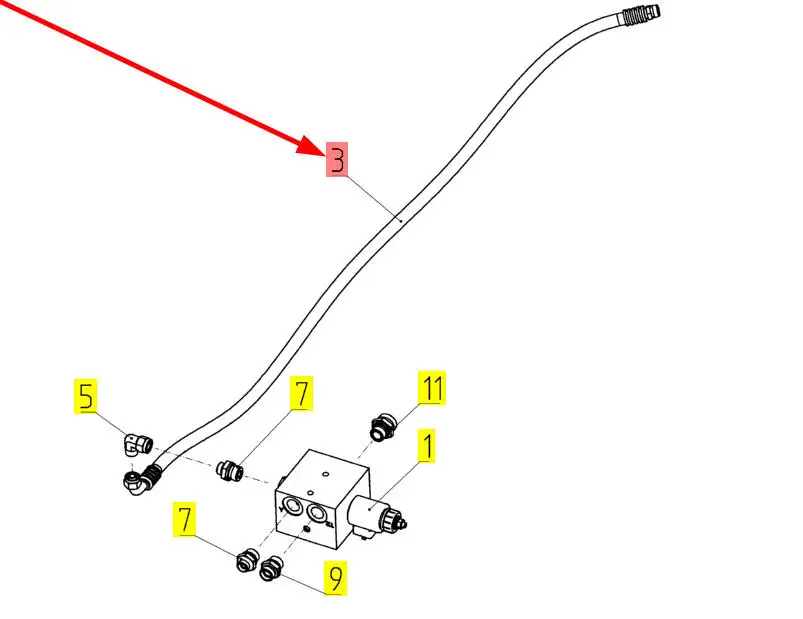 3
5
7
11
1
7
9