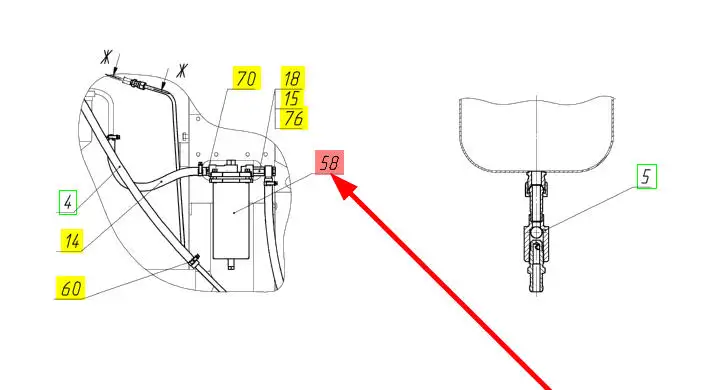 Ж
Ж
70
18
15
76
58
4
14
60
5