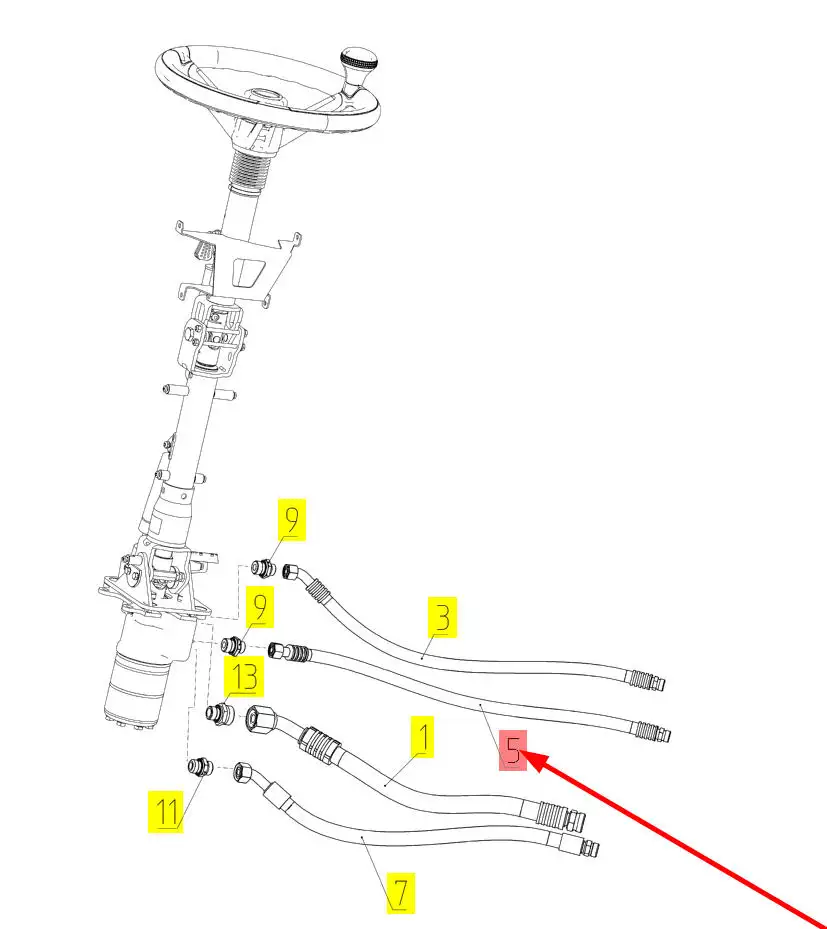 9
9
3
13
1
5
11
7