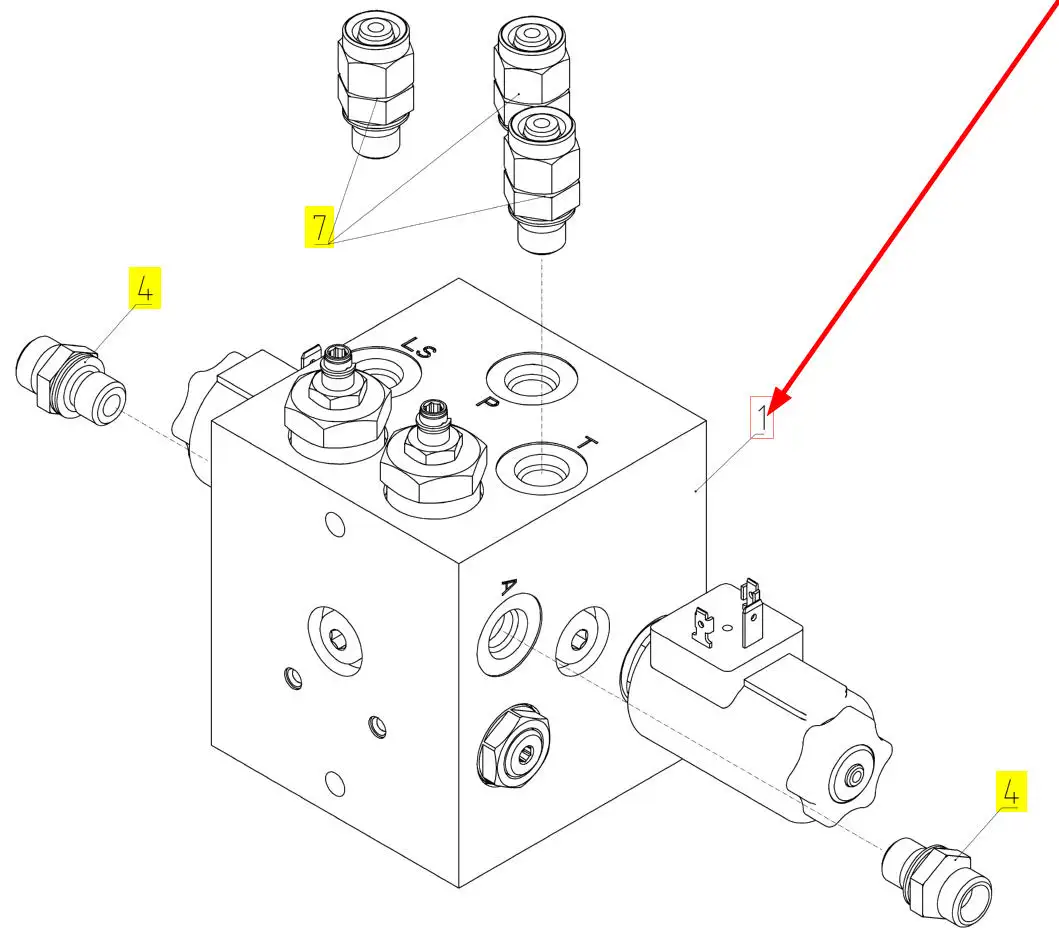 7
4
LS
P
T
1
A
4