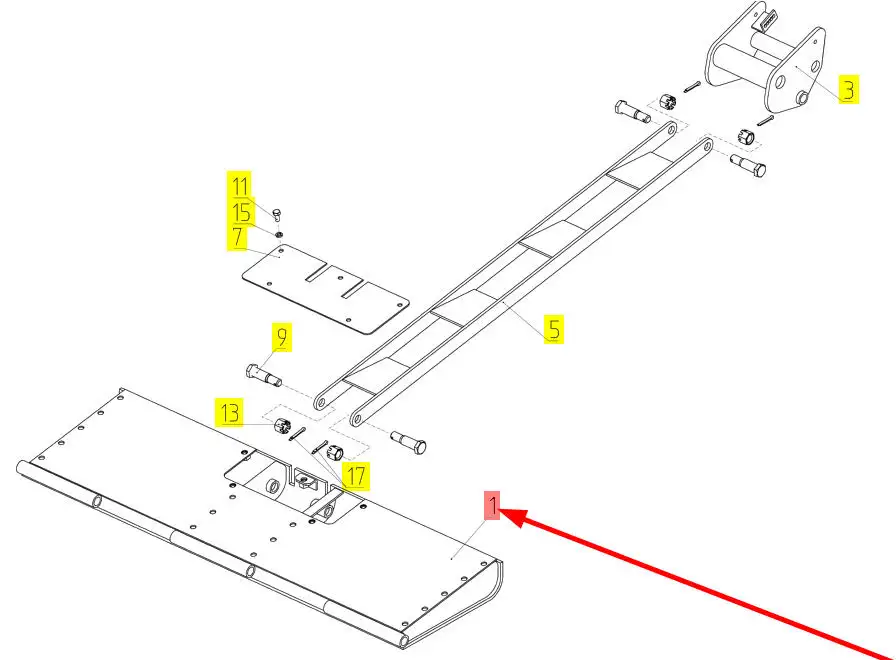 3

11
15
7

5

9

13

17

1