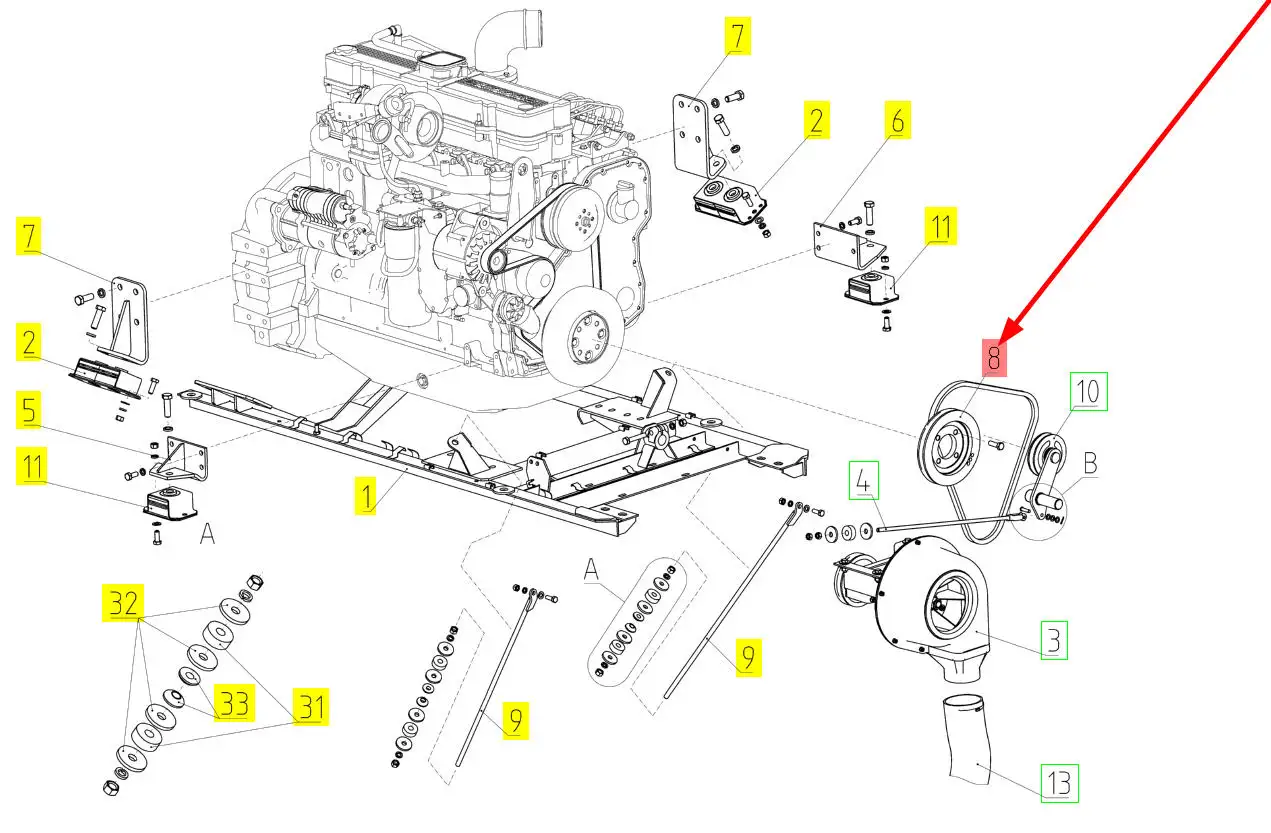 7
2
6
11
7
2
5
11
A
1
8
10
B
4
3
13
A
9
9
32
33
31