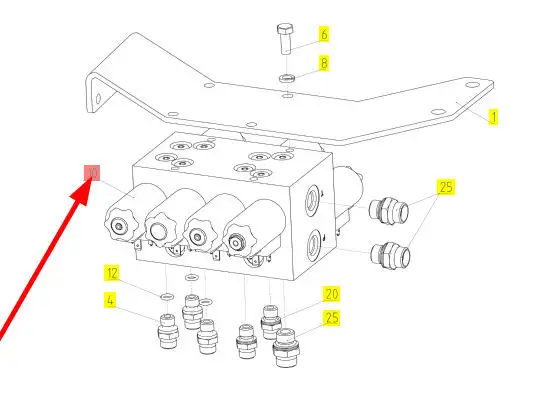 6
8
1
10
25
12
4
20
25