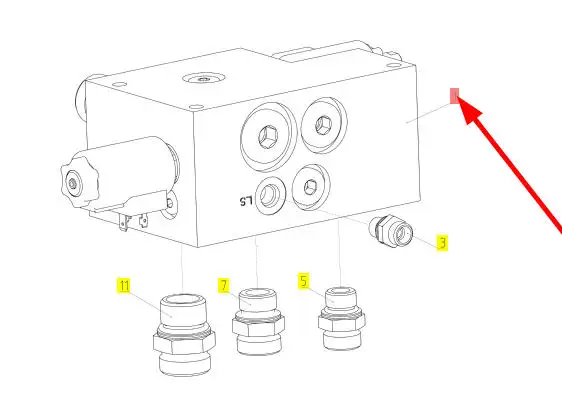 LS
3
11
7
5