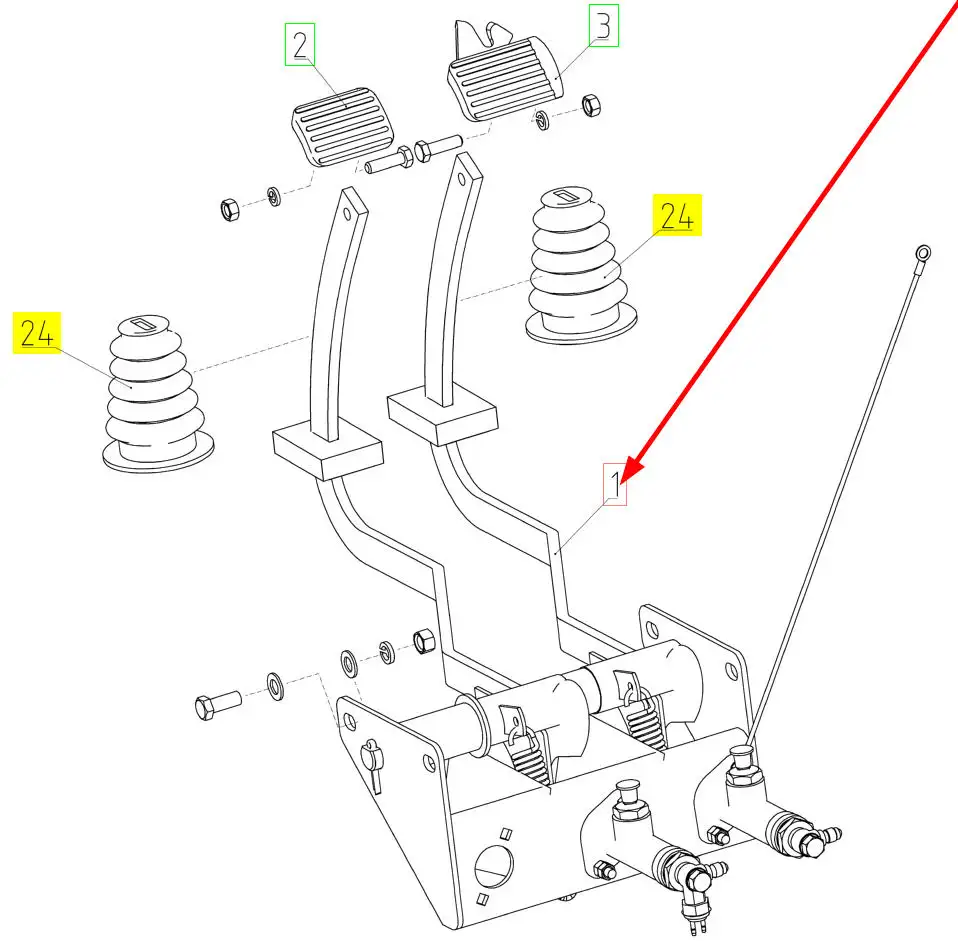 2

3

24

24

1