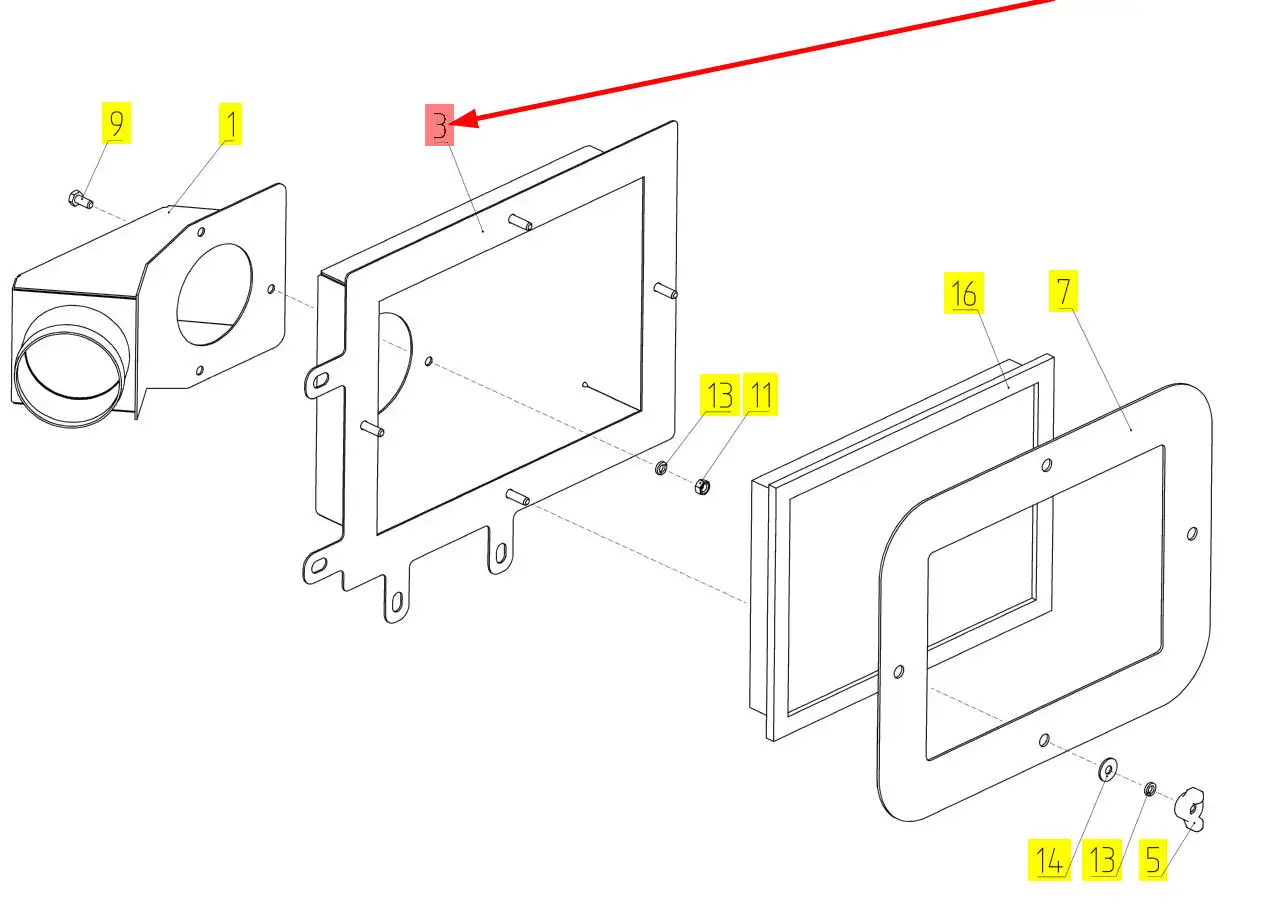 9
1
3
16
7
13
11
14
13
5