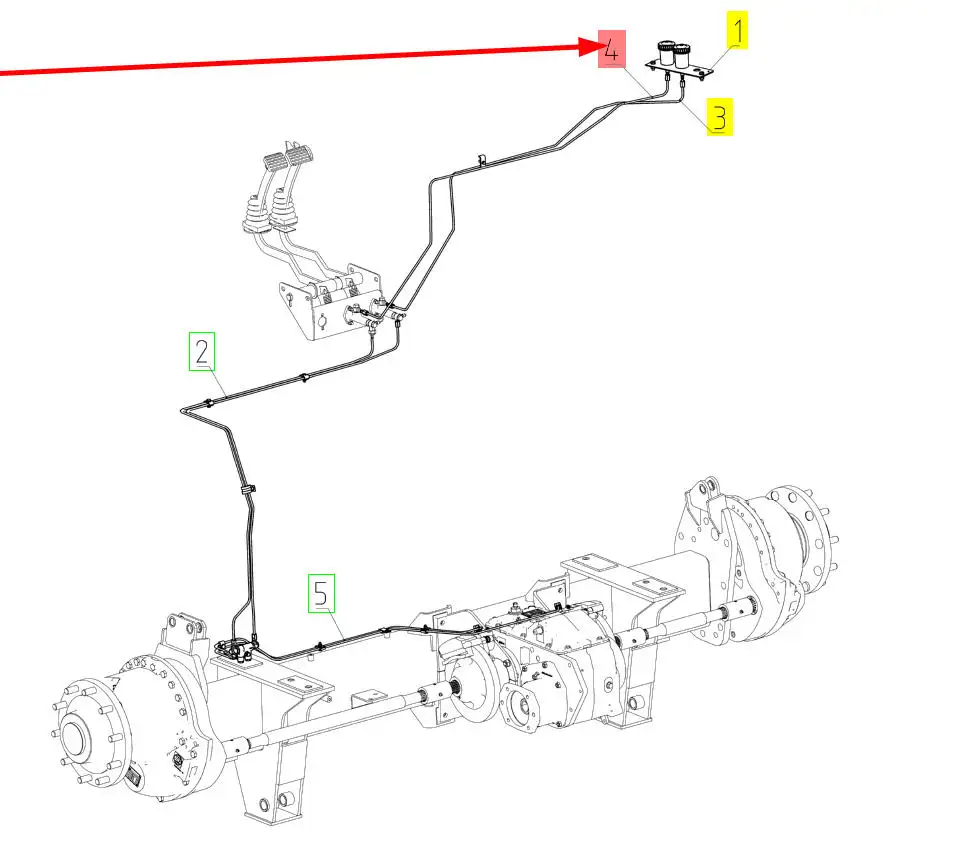 4
1
3
2
5