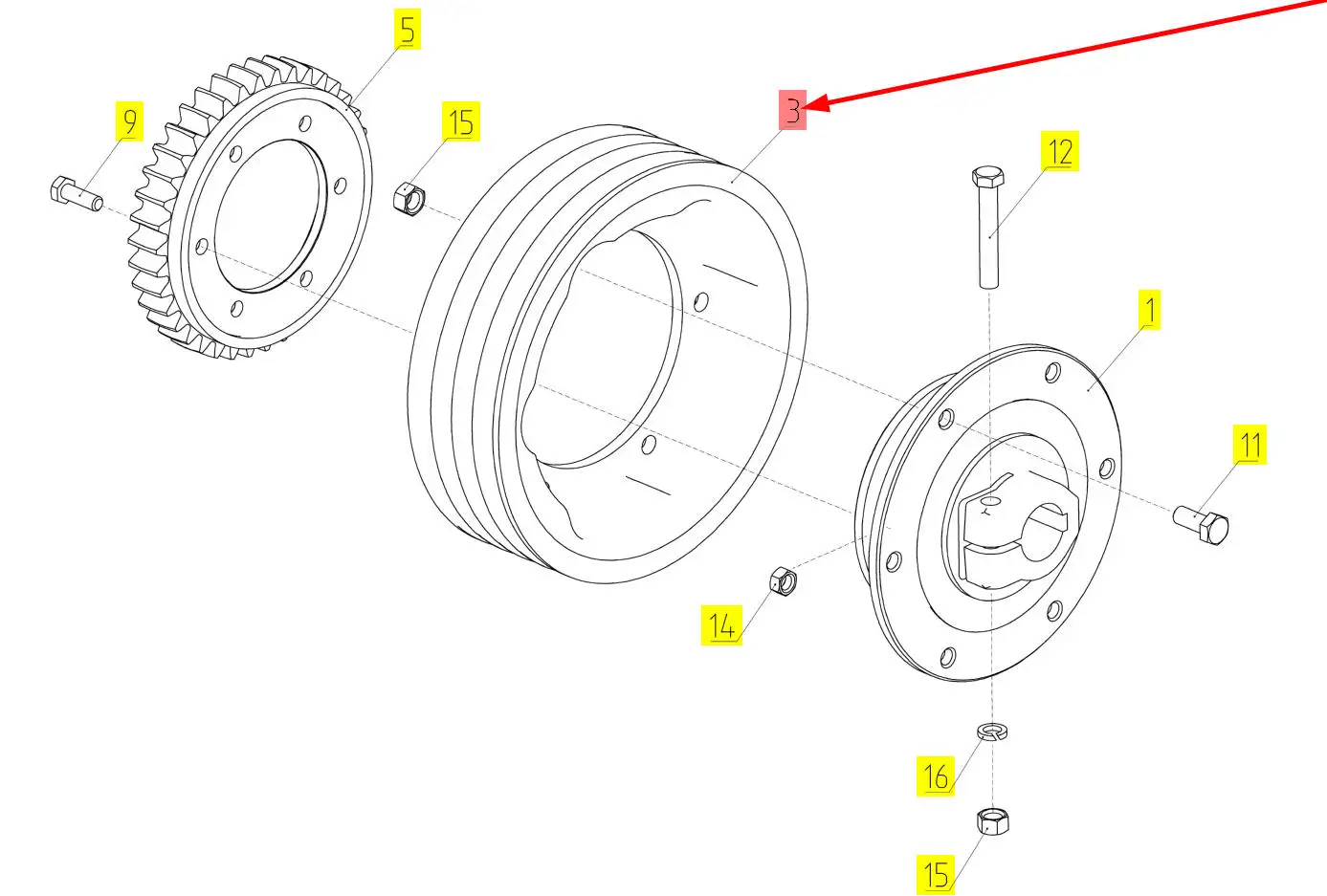 5
9
15
3
12
1
11
14
16
15