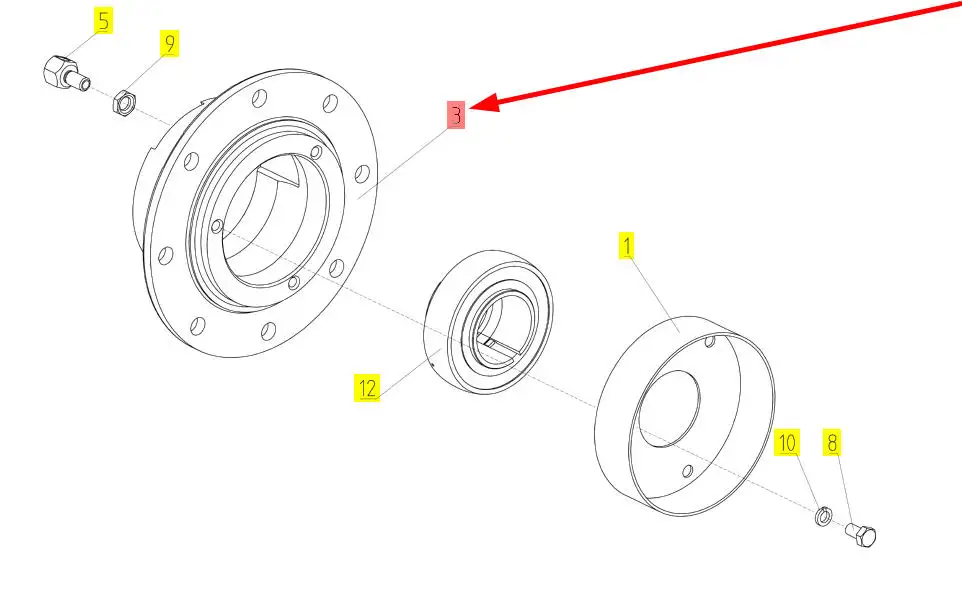 5
9
3
1
12
10
8