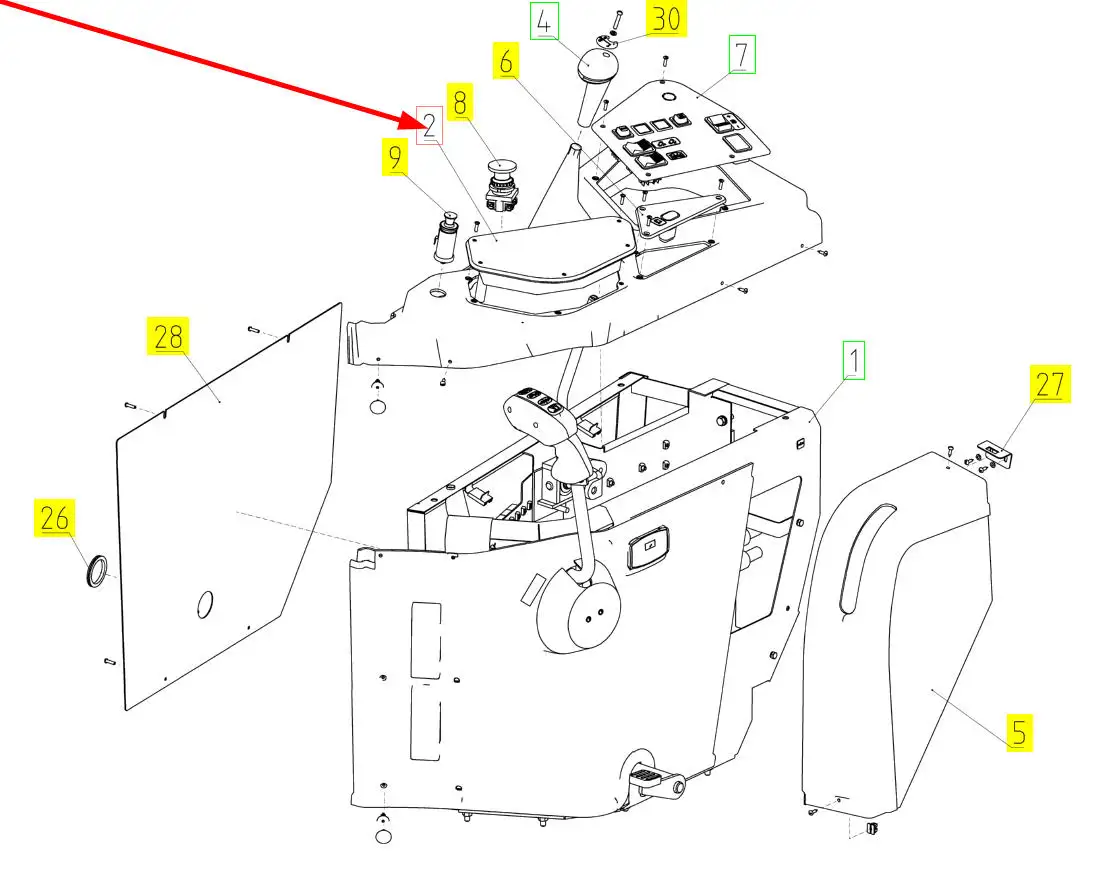 4
30
6
7
2
8
9
28
1
27
26
5