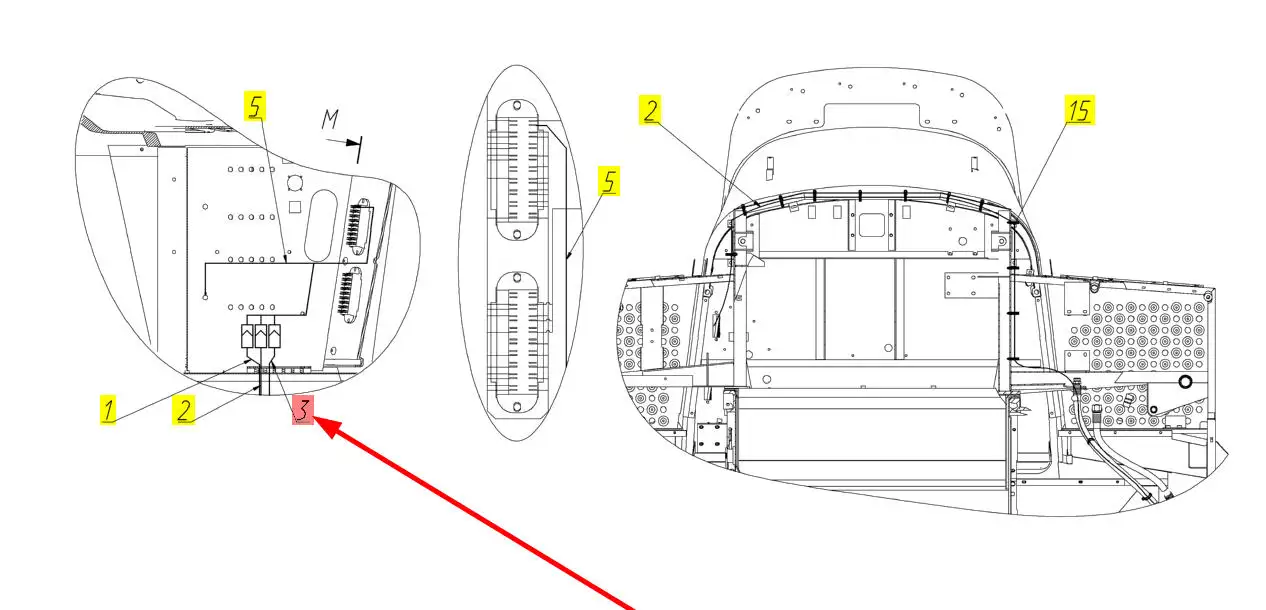 5
M
1
2
3
5
2
15