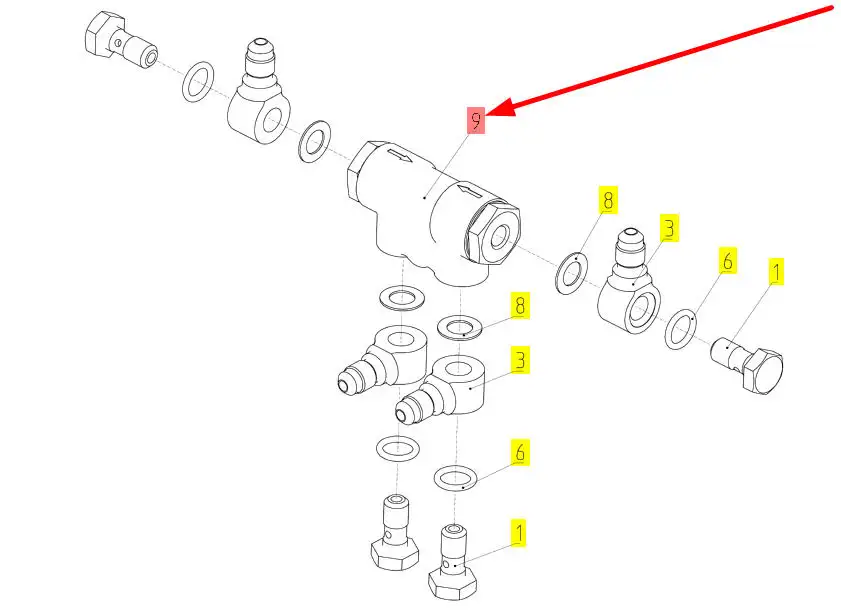 9
8
3
6
1
8
3
6
1