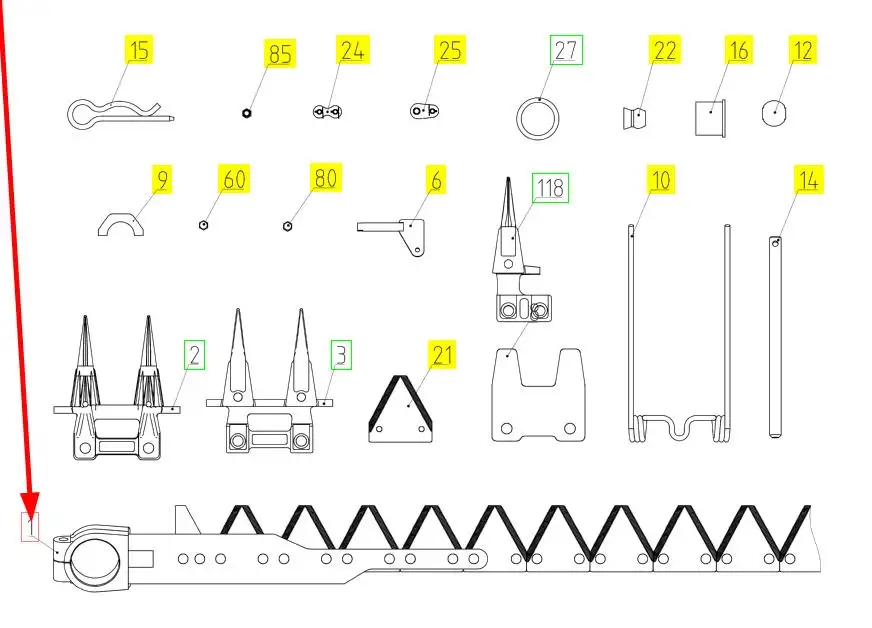 15
85
24
25
27
22
16
12
9
60
80
6
118
10
14
2
3
21
1