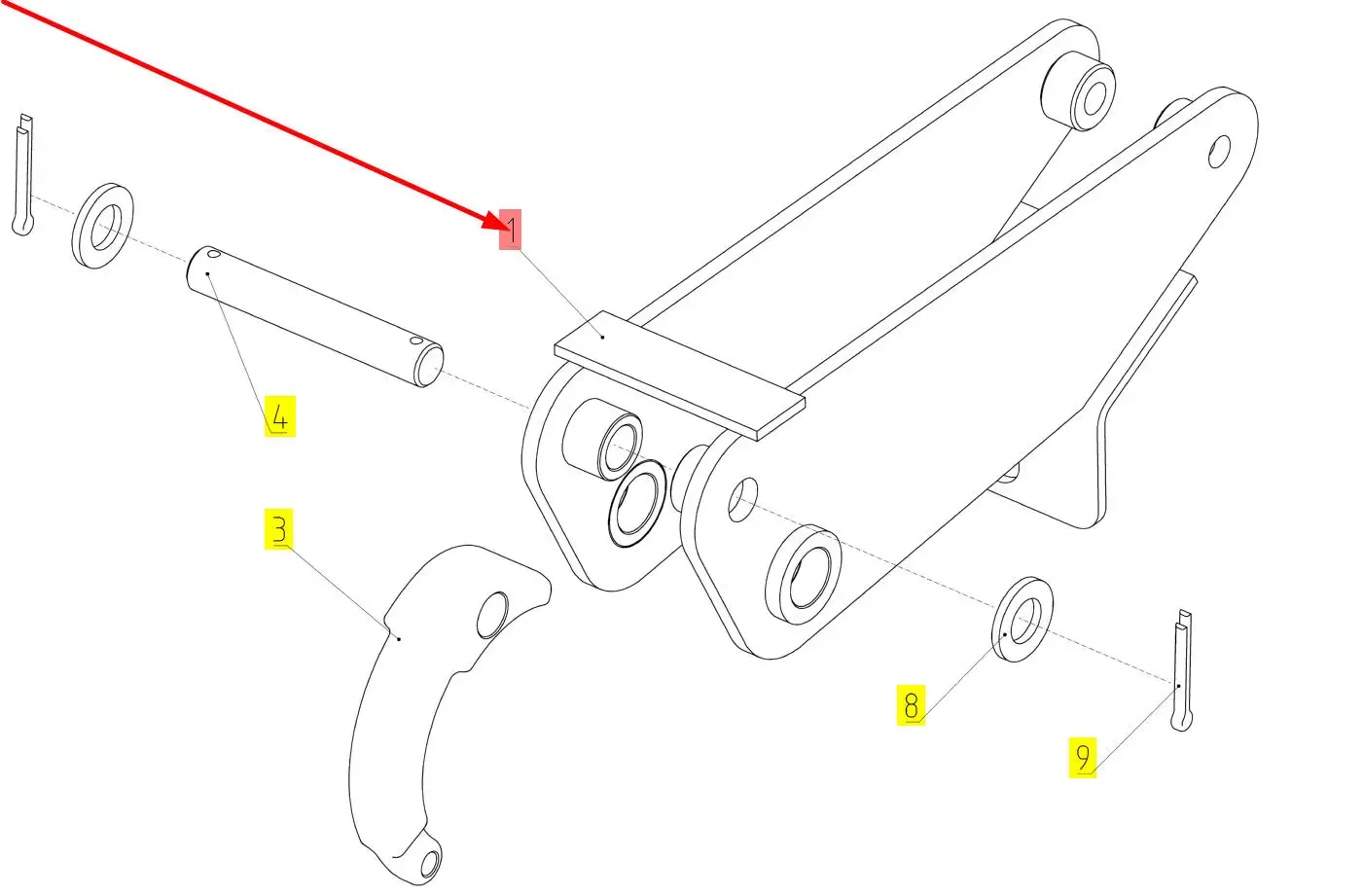 1
4
3
8
9