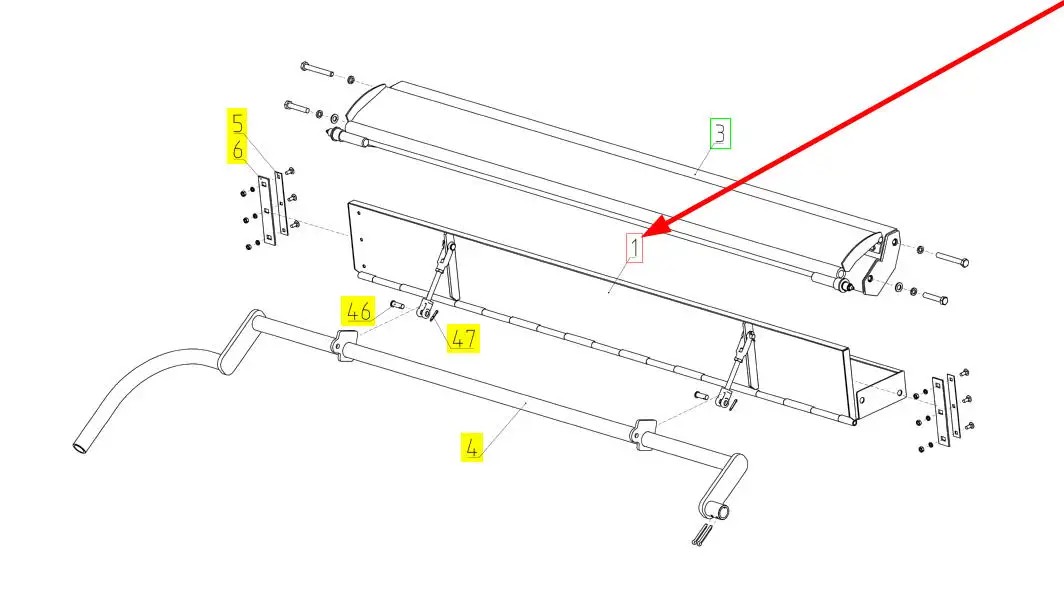 5
6
3
1
46
47
4