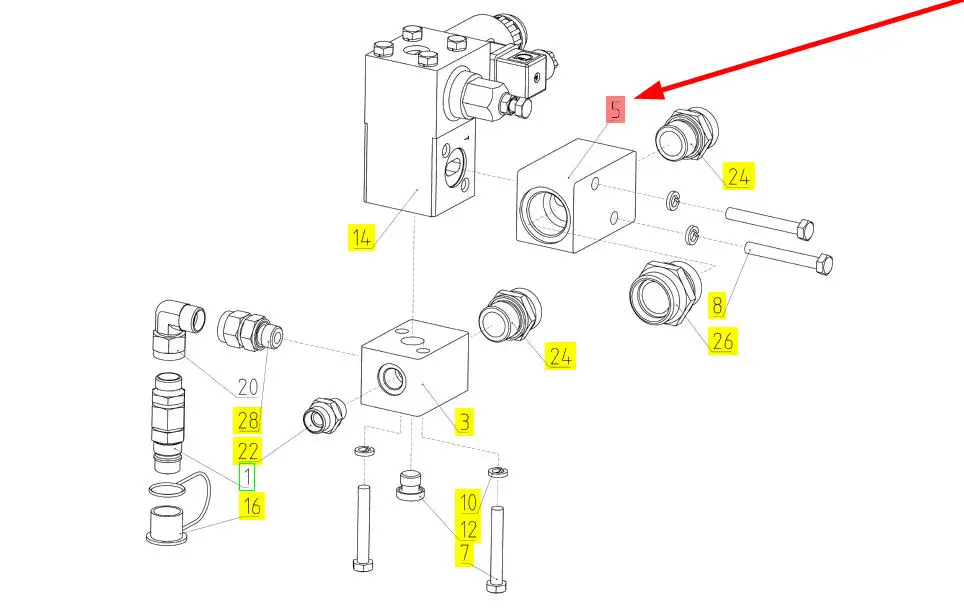 5
24
14
8
26
24
20
28
3
22
1
16
10
12
7