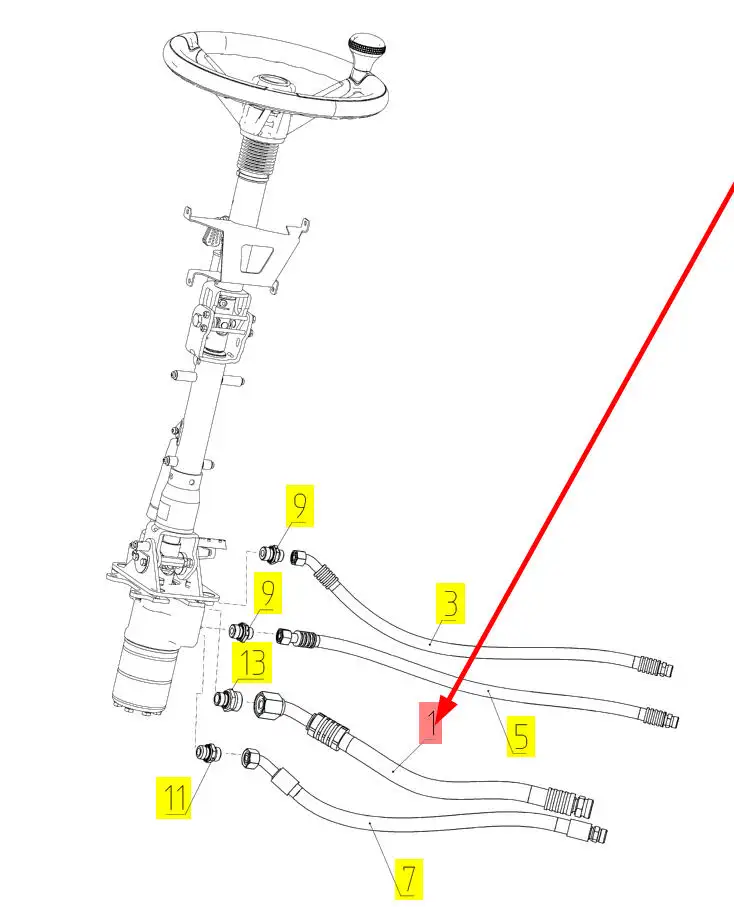 9
9
3
13
1
5
11
7