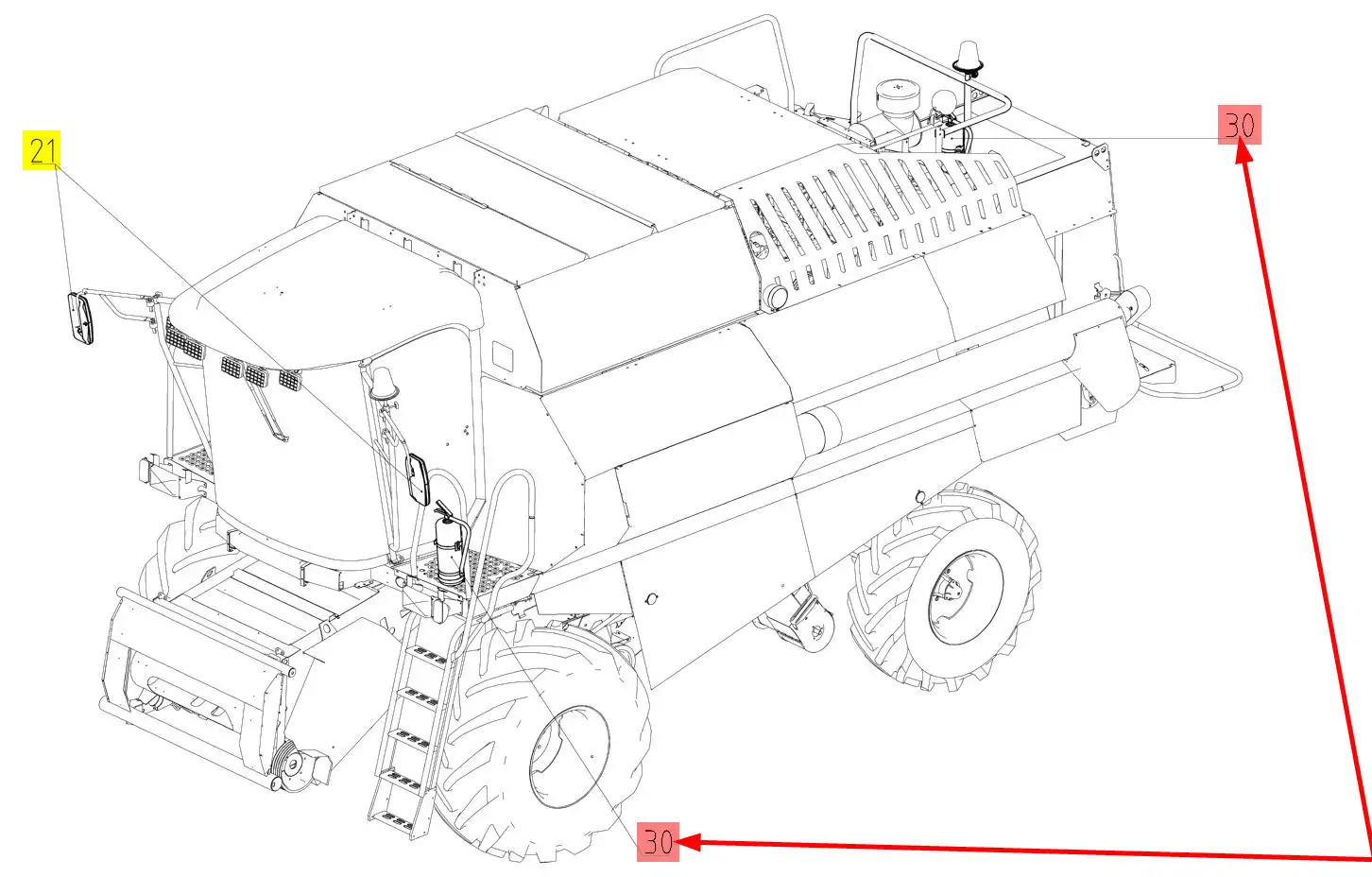 21

30

30