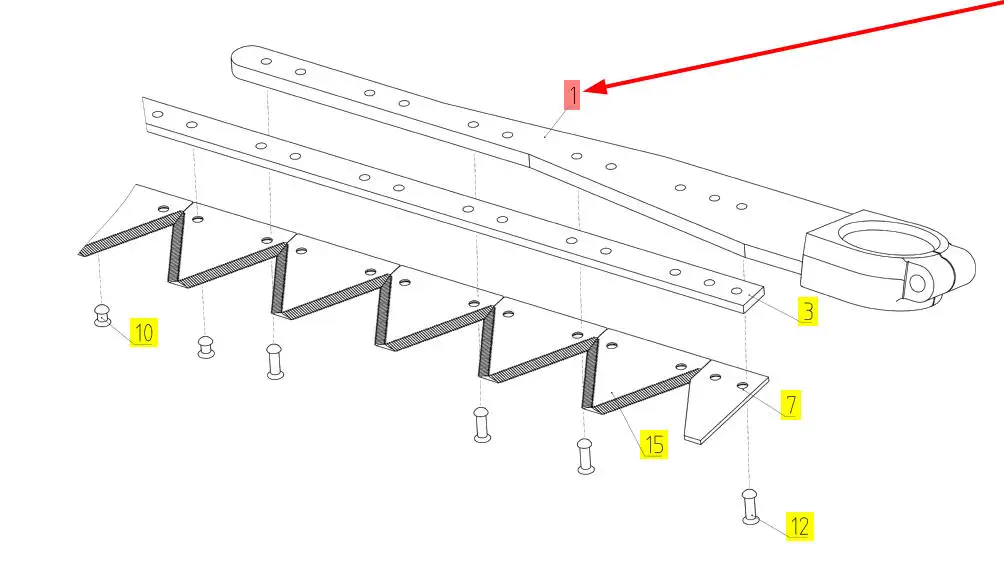 1
3
10
7
15
12