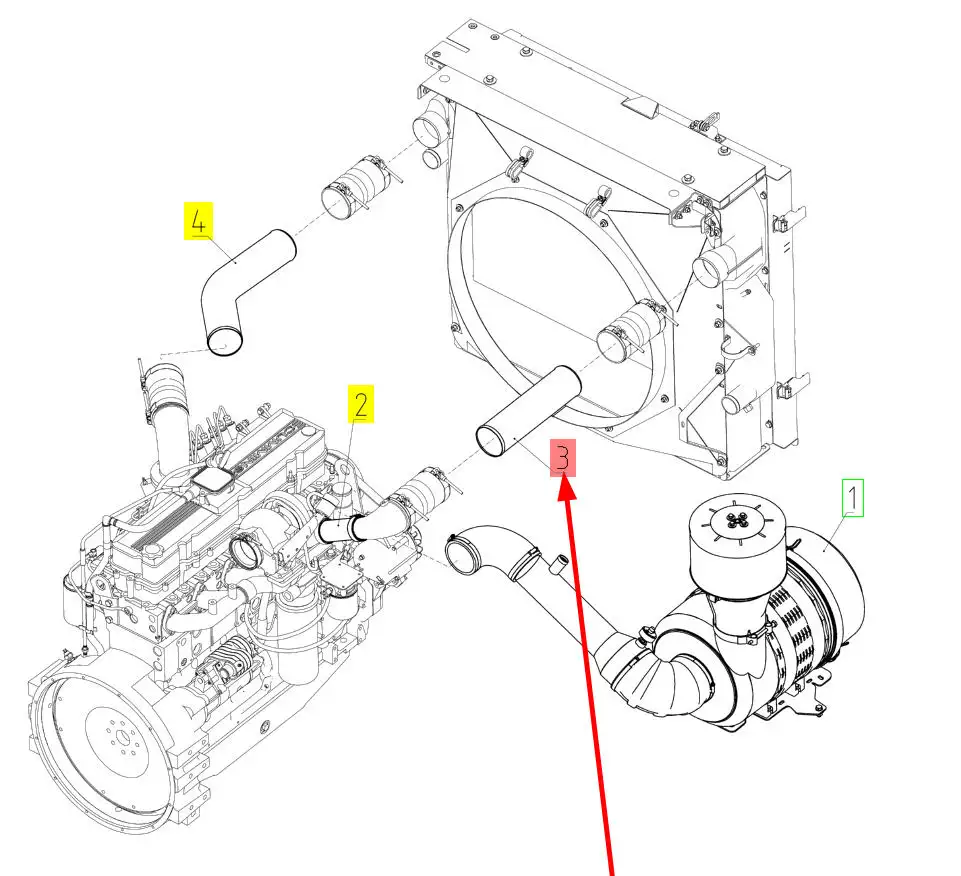 4
2
3
1