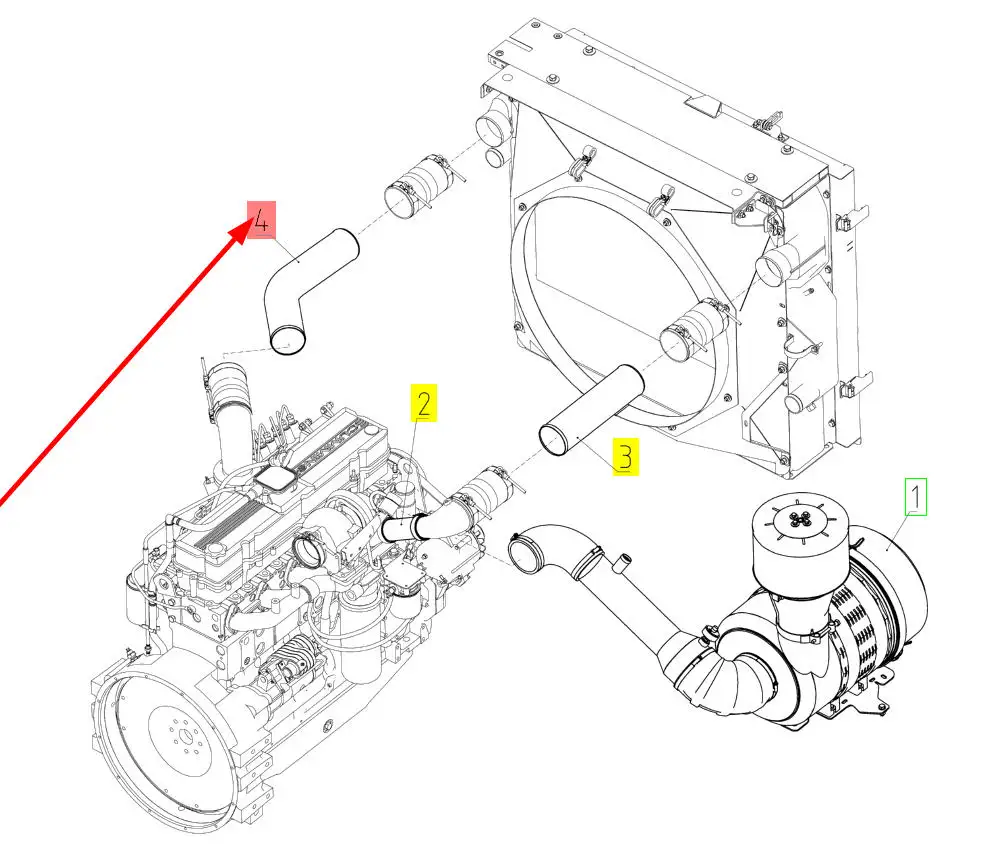 4

2

3

1